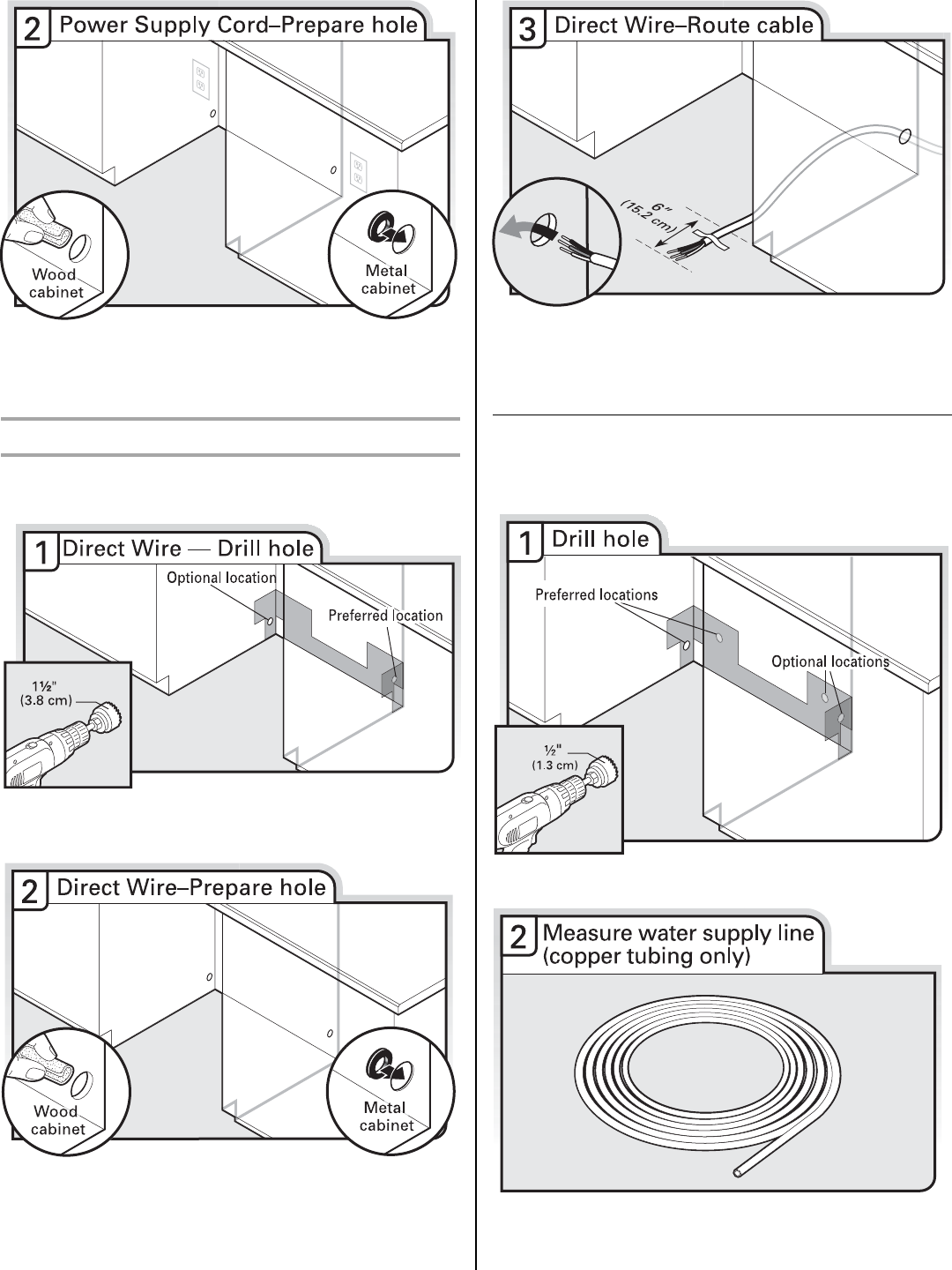 2 Power Supply Cord–Prepare hole

Wood cabinet

Metal cabinet

1 Direct Wire — Drill hole

Optional location

Preferred location

1½" (3.8 cm)

2 Direct Wire–Prepare hole

Wood cabinet

Metal cabinet

3 Direct Wire–Route cable

6" (15.2 cm)

1 Drill hole

Preferred locations

Optional locations

½" (1.3 cm)

2 Measure water supply line (copper tubing only)