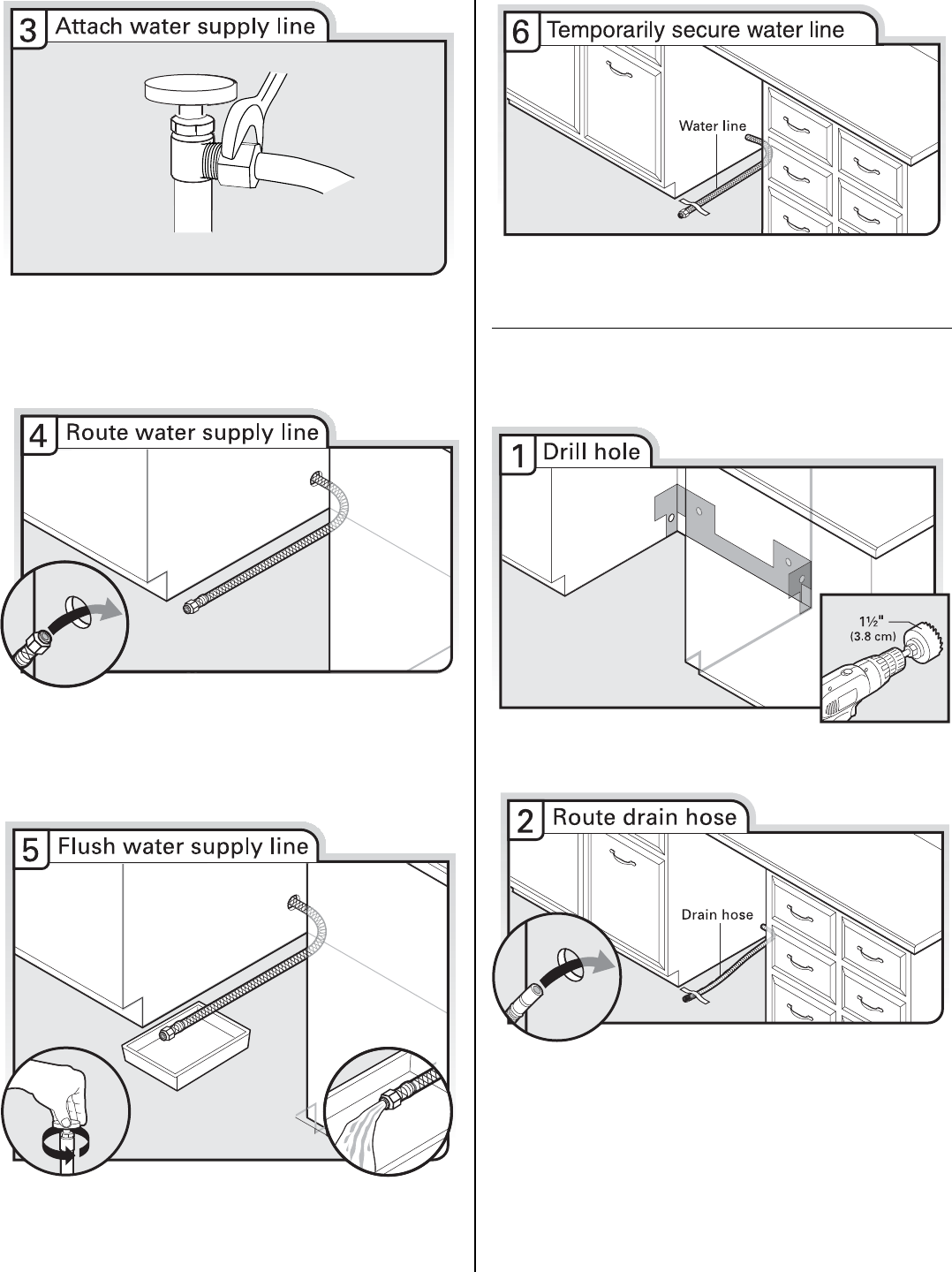 3 Attach water supply line

4 Route water supply line

5 Flush water supply line

6 Temporarily secure water line

Water line

1 Drill hole

1½"
(3.8 cm)

2 Route drain hose

Drain hose