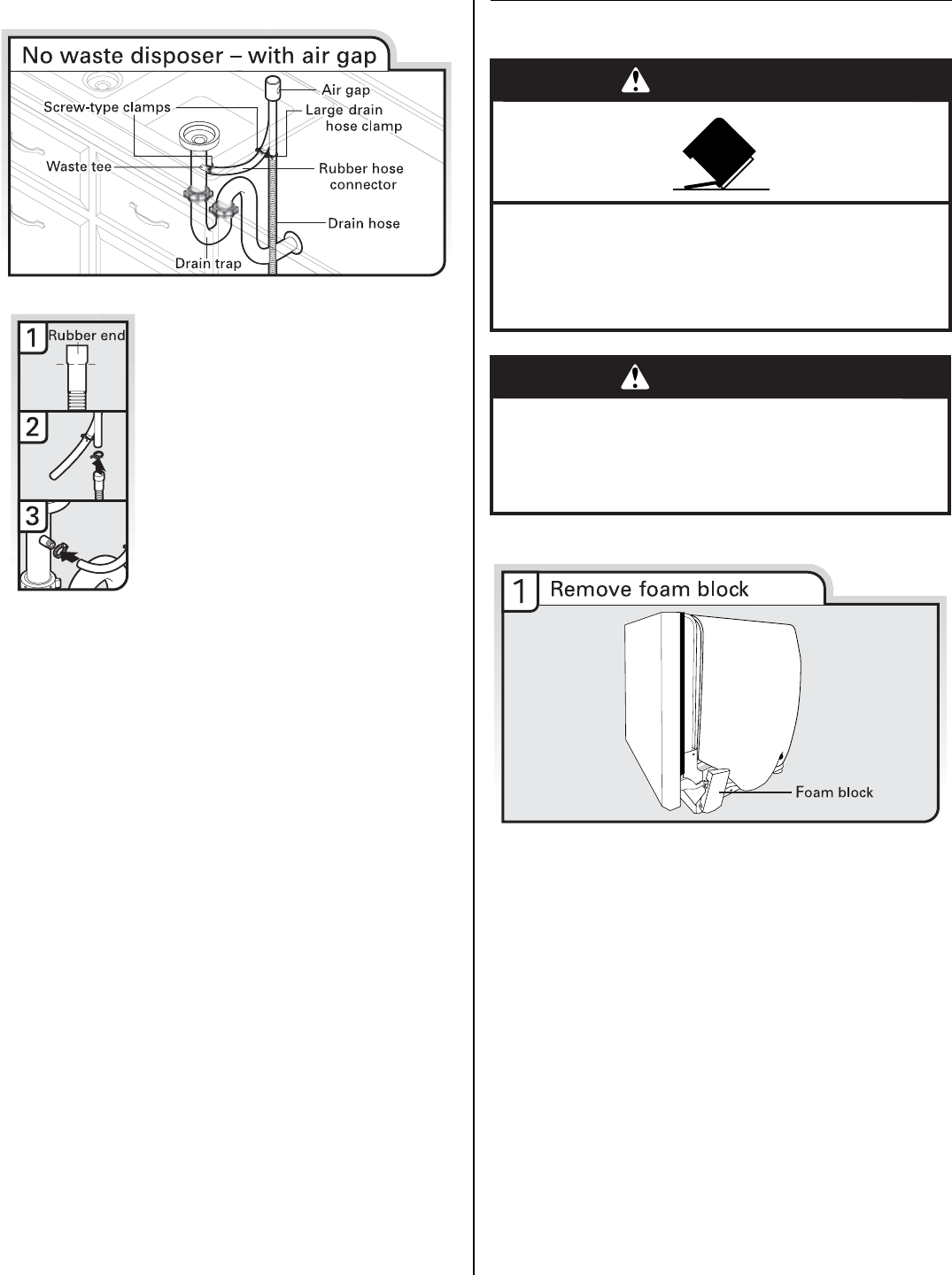 No waste disposer – with air gap

Air gap

Screw-type clamps

Large drain hose clamp

Waste tee

Rubber hose connector

Drain hose

Drain trap

1 Rubber end

2

3

1 Remove foam block

Foam block