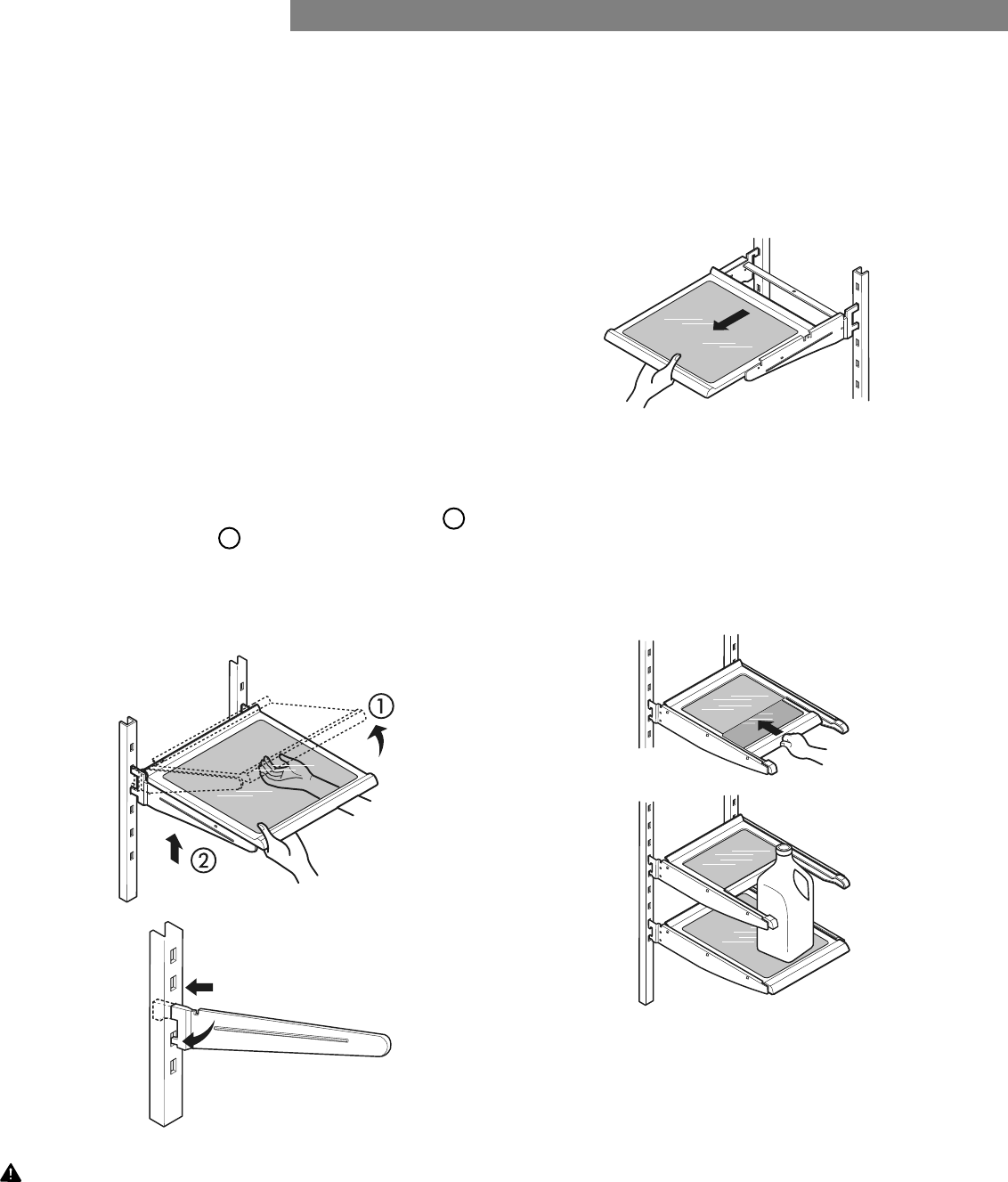 ①

②