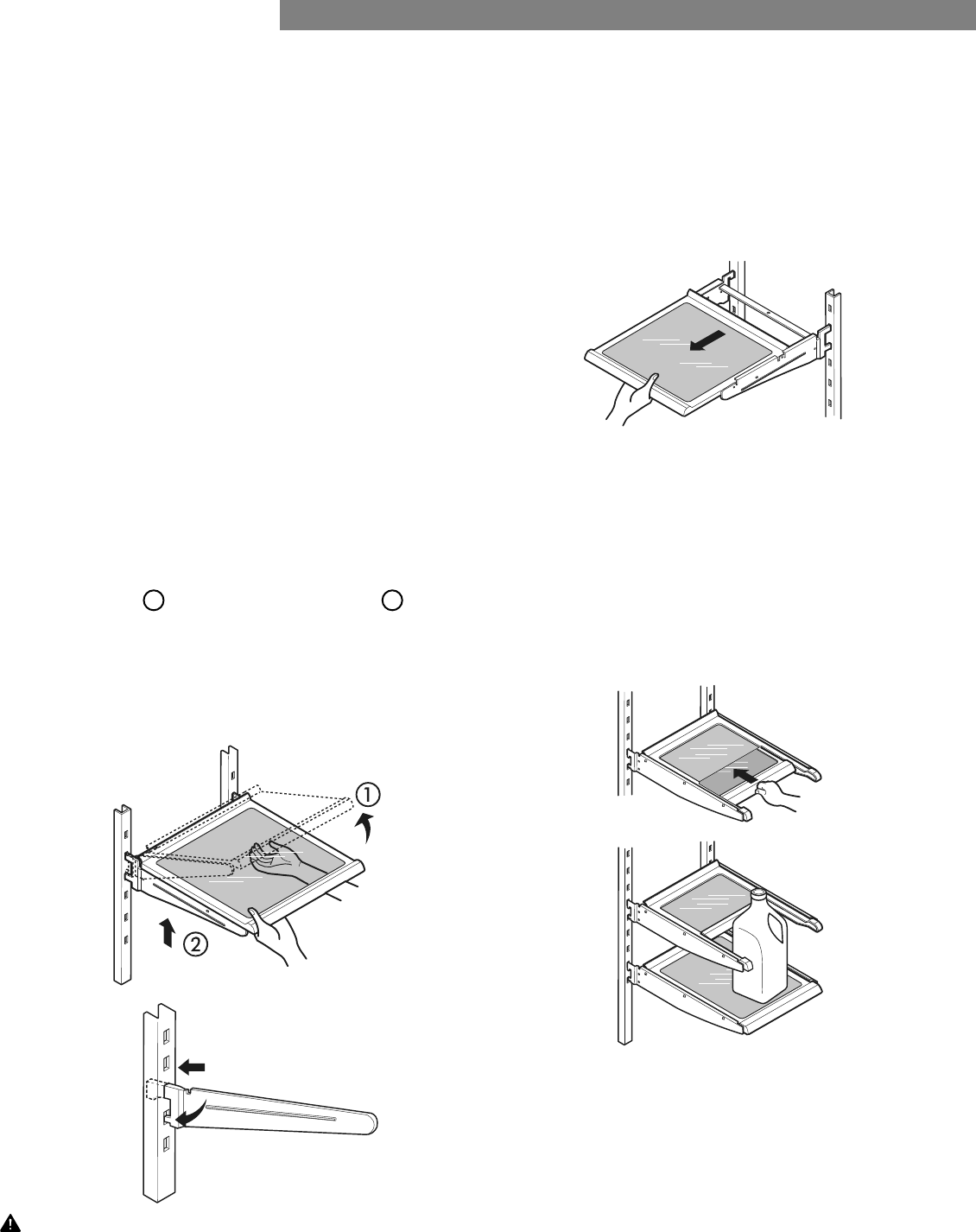 ①

②