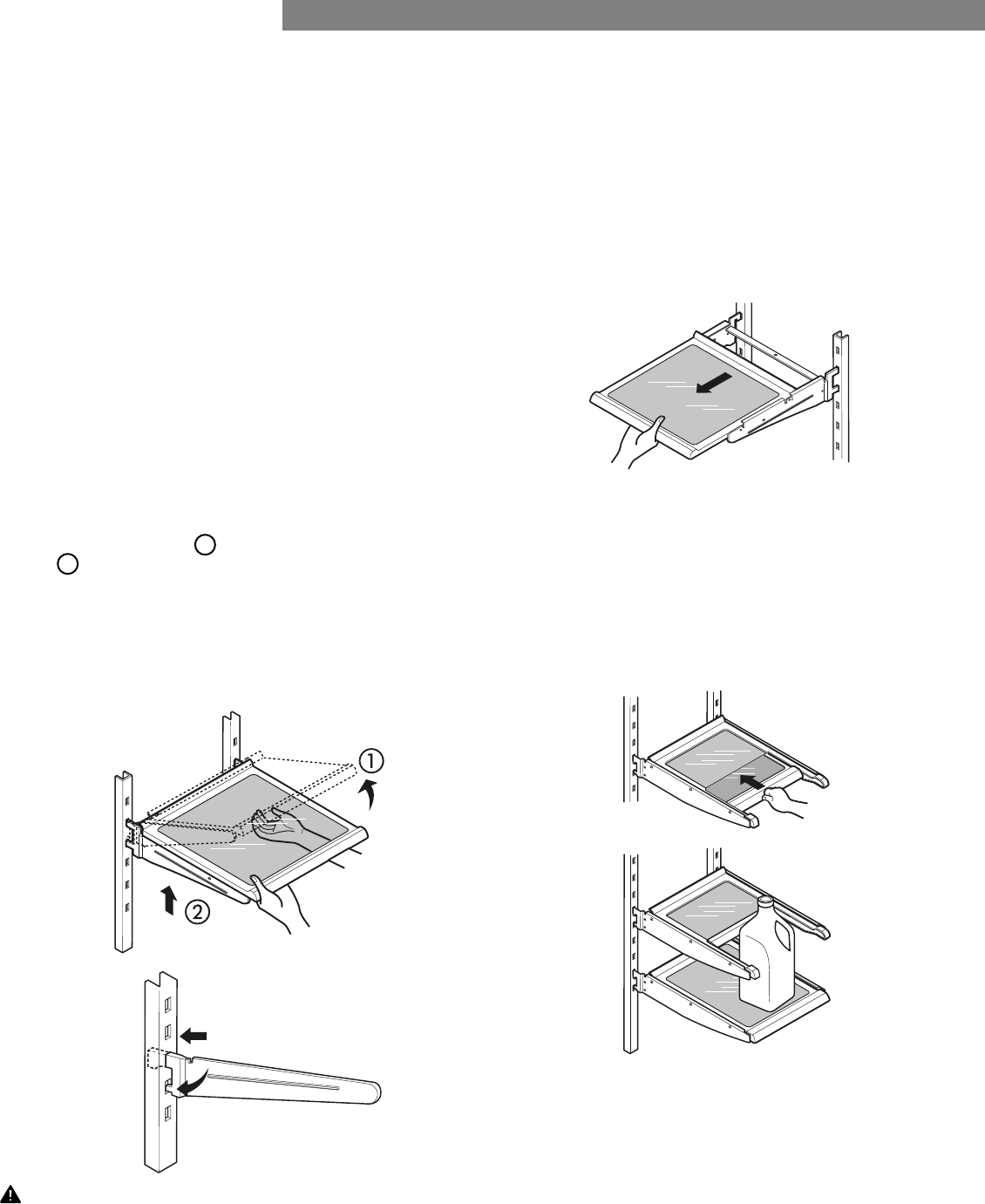 ①

②