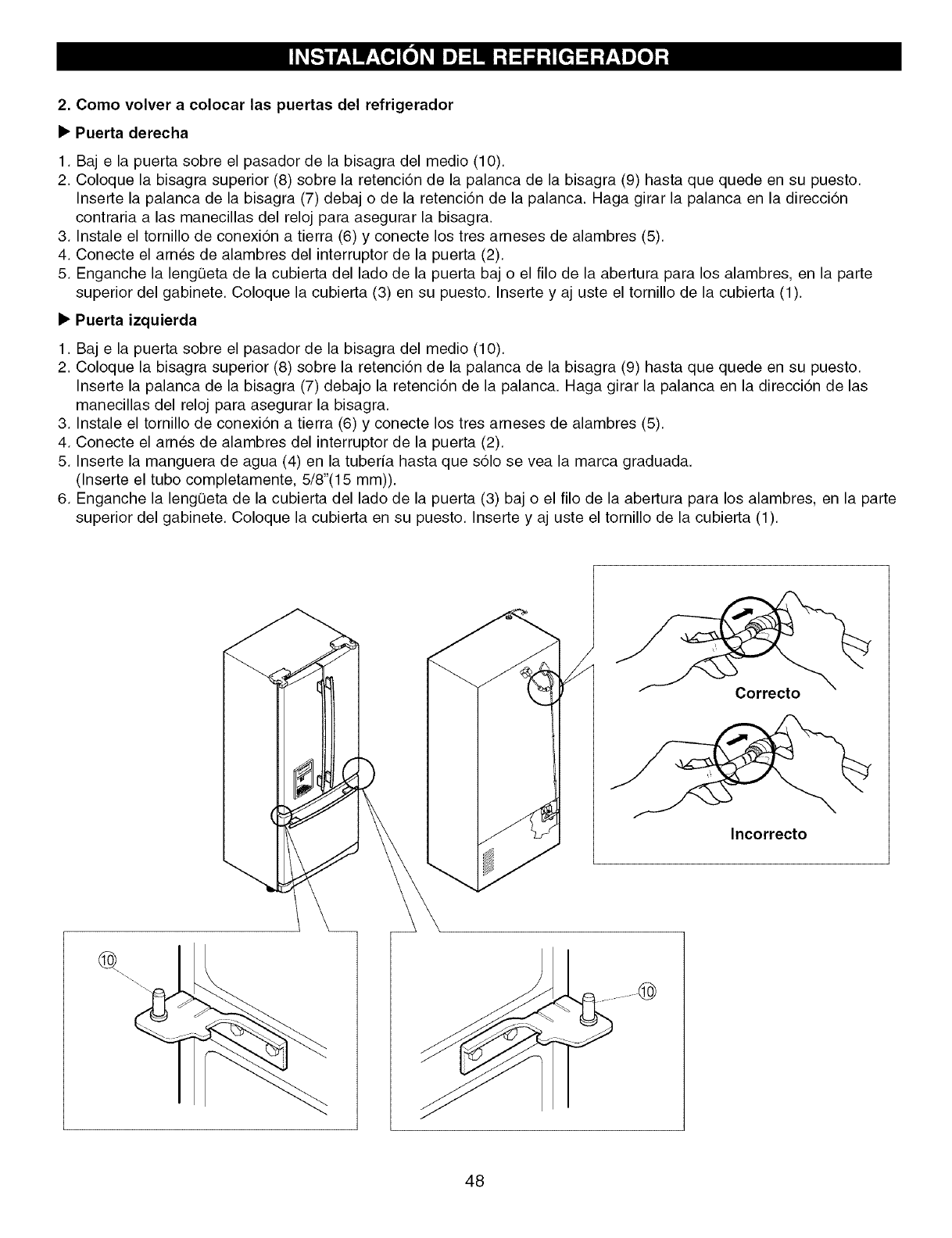 INSTALACIÓN DEL REFRIGERADOR

2. Como volver a colocar las puertas del refrigerador

▶ Puerta derecha

1. Baj e la puerta sobre el pasador de la bisagra del medio (10).
2. Coloque la bisagra superior (8) sobre la retención de la palanca de la bisagra (9) hasta que quede en su puesto. Inserte la palanca de la bisagra (7) debaj o de la retención de la palanca. Haga girar la palanca en la dirección contraria a las manecillas del reloj para asegurar la bisagra.
3. Instale el tornillo de conexión a tierra (6) y conecte los tres arneses de alambres (5).
4. Conecte el arnés de alambres del interruptor de la puerta (2).
5. Enganche la lengüeta de la cubierta del lado de la puerta baj o el filo de la abertura para los alambres, en la parte superior del gabinete. Coloque la cubierta (3) en su puesto. Inserte y aj uste el tornillo de la cubierta (1).

▶ Puerta izquierda

1. Baj e la puerta sobre el pasador de la bisagra del medio (10).
2. Coloque la bisagra superior (8) sobre la retención de la palanca de la bisagra (9) hasta que quede en su puesto. Inserte la palanca de la bisagra (7) debajo la retención de la palanca. Haga girar la palanca en la dirección de las manecillas del reloj para asegurar la bisagra.
3. Instale el tornillo de conexión a tierra (6) y conecte los tres arneses de alambres (5).
4. Conecte el arnés de alambres del interruptor de la puerta (2).
5. Inserte la manguera de agua (4) en la tubería hasta que sólo se vea la marca graduada. (Inserte el tubo completamente, 5/8"(15 mm)).
6. Enganche la lengüeta de la cubierta del lado de la puerta (3) baj o el filo de la abertura para los alambres, en la parte superior del gabinete. Coloque la cubierta en su puesto. Inserte y aj uste el tornillo de la cubierta (1).

Correcto

Incorrecto

⑩

⑩

48