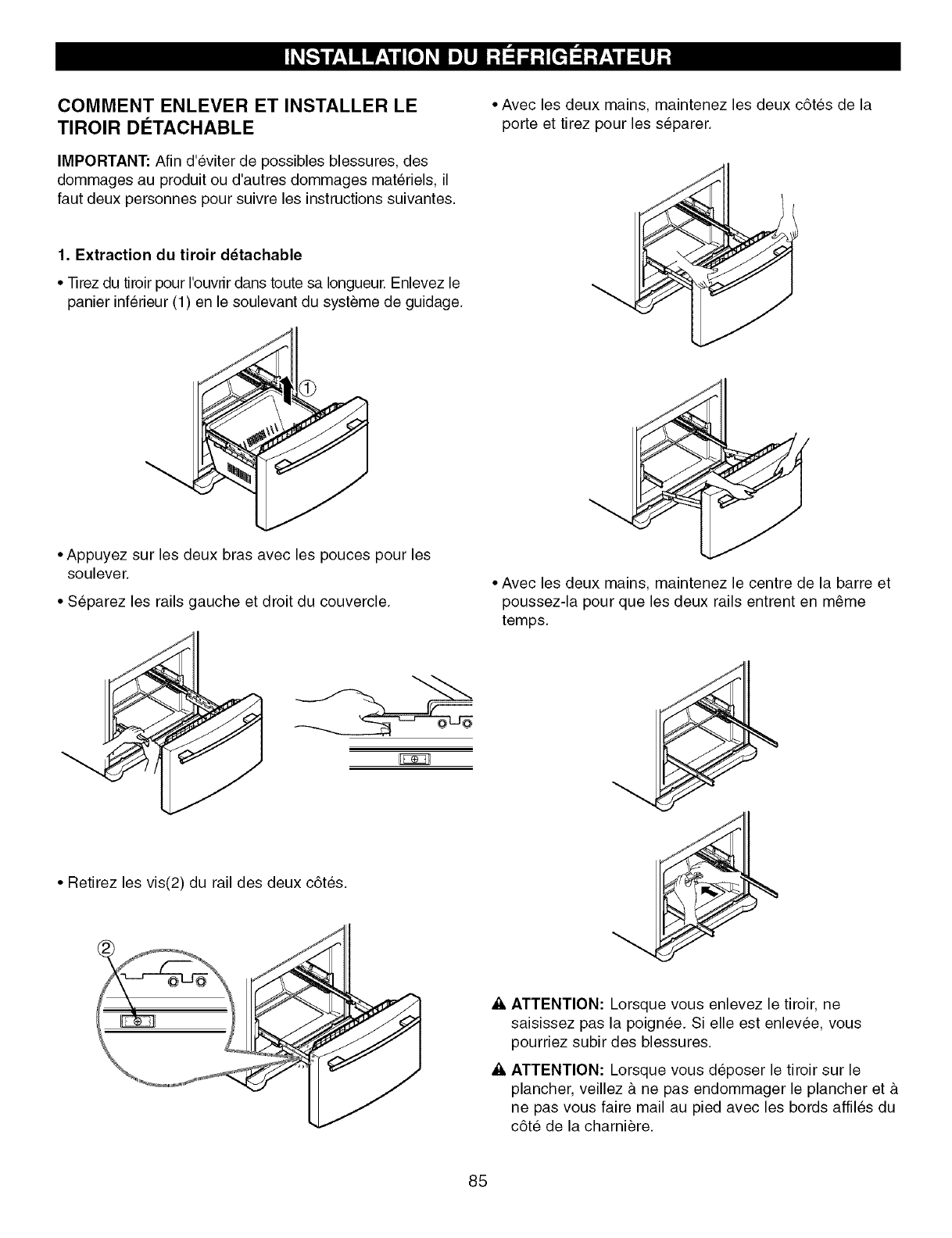 INSTALLATION DU RÉFRIGÉRATEUR

COMMENT ENLEVER ET INSTALLER LE TIROIR DÉTACHABLE

IMPORTANT: Afin d'éviter de possibles blessures, des dommages au produit ou d'autres dommages matériels, il faut deux personnes pour suivre les instructions suivantes.

1. Extraction du tiroir détachable

• Tirez du tiroir pour l'ouvrir dans toute sa longueur. Enlevez le panier inférieur (1) en le soulevant du système de guidage.

①

• Appuyez sur les deux bras avec les pouces pour les soulever.

• Séparez les rails gauche et droit du couvercle.

• Retirez les vis(2) du rail des deux côtés.

②

• Avec les deux mains, maintenez les deux côtés de la porte et tirez pour les séparer.

• Avec les deux mains, maintenez le centre de la barre et poussez-la pour que les deux rails entrent en même temps.

ATTENTION: Lorsque vous enlevez le tiroir, ne saisissez pas la poignée. Si elle est enlevée, vous pourriez subir des blessures.

ATTENTION: Lorsque vous déposer le tiroir sur le plancher, veillez à ne pas endommager le plancher et à ne pas vous faire mail au pied avec les bords affilés du côté de la charnière.

85