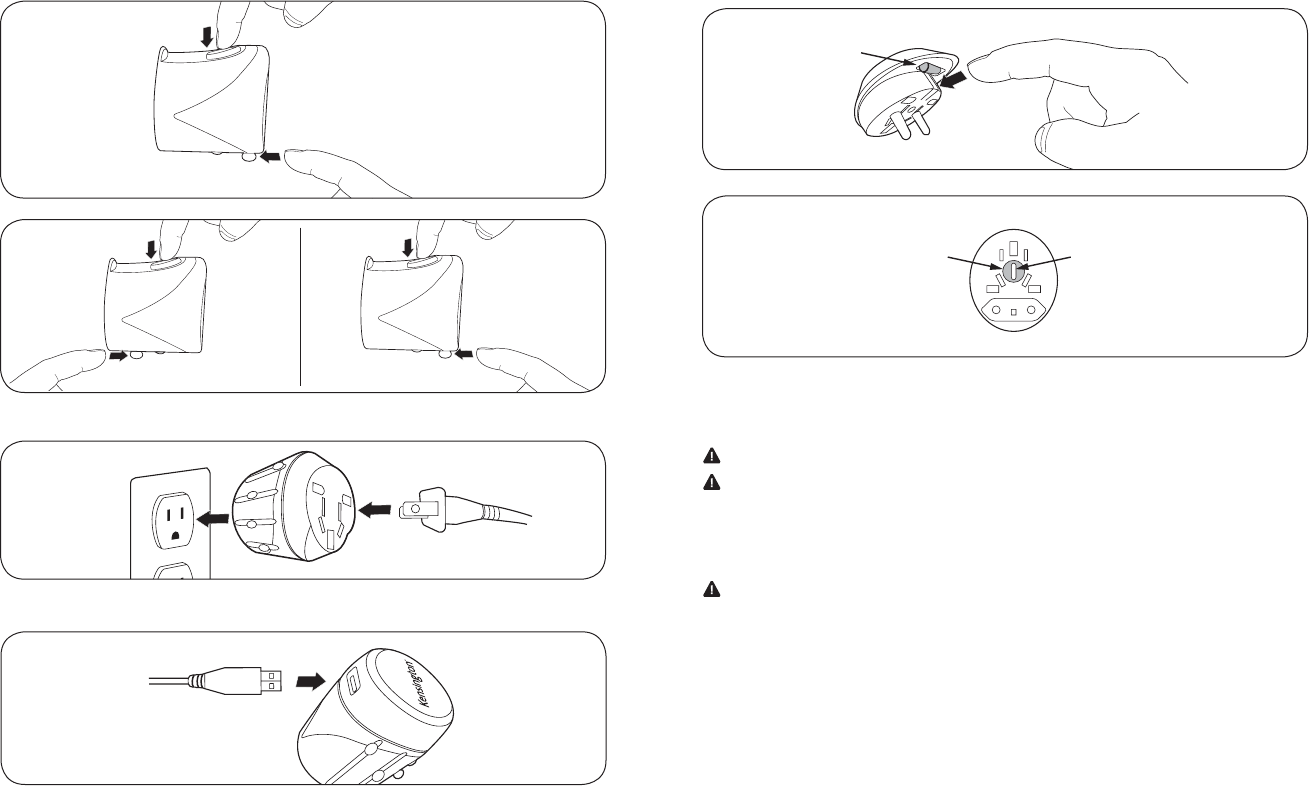 Kensington