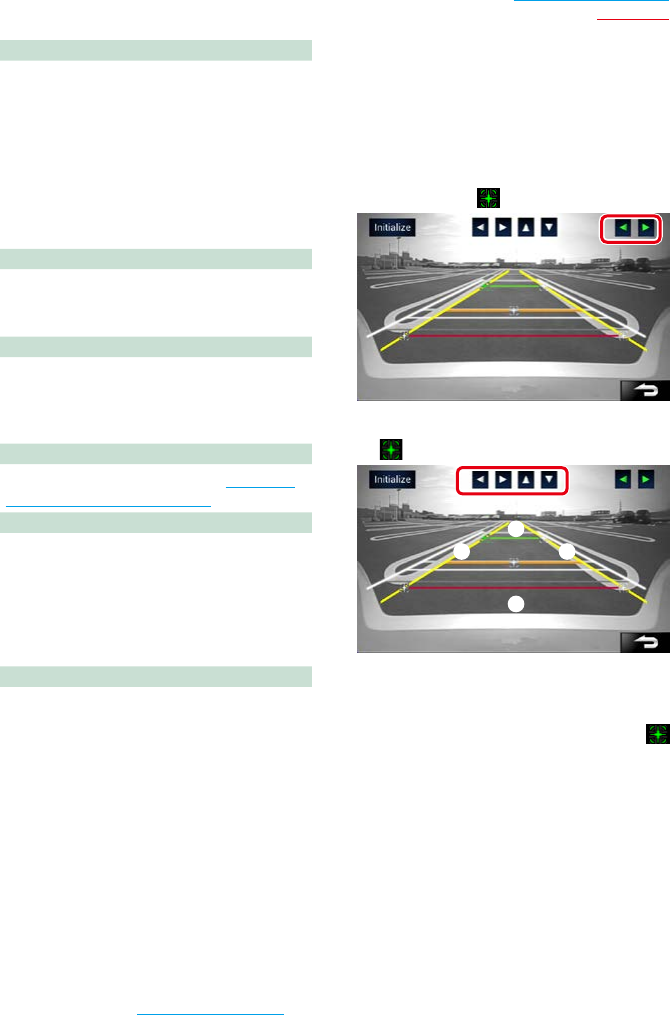 Initialize

Initialize