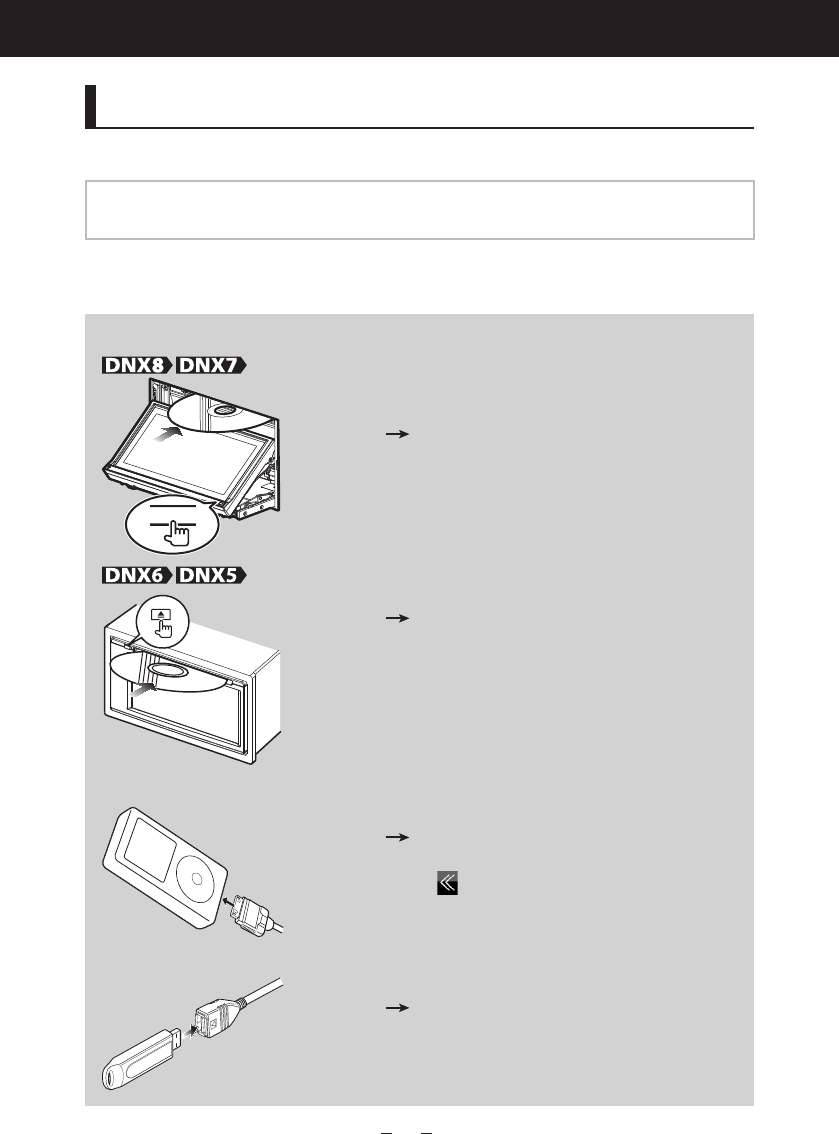 DNX8 DNX7

DNX6 DNX5