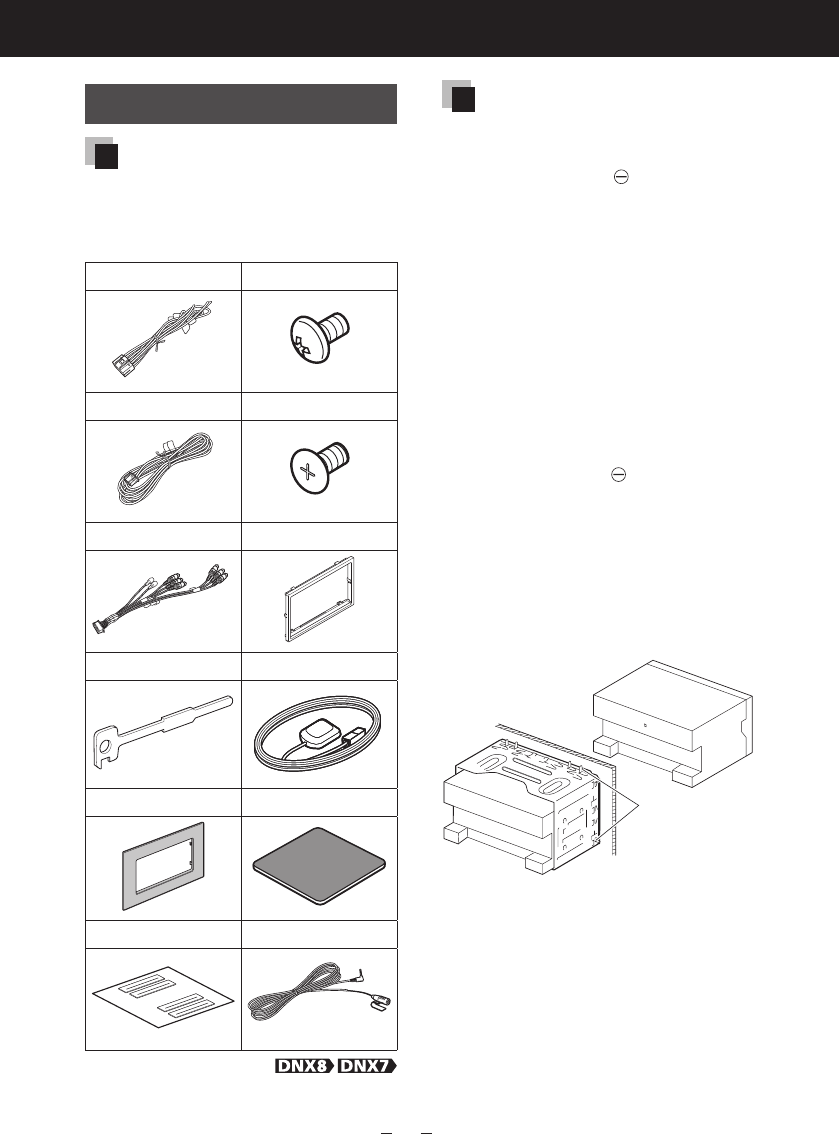 DNX8 DNX7