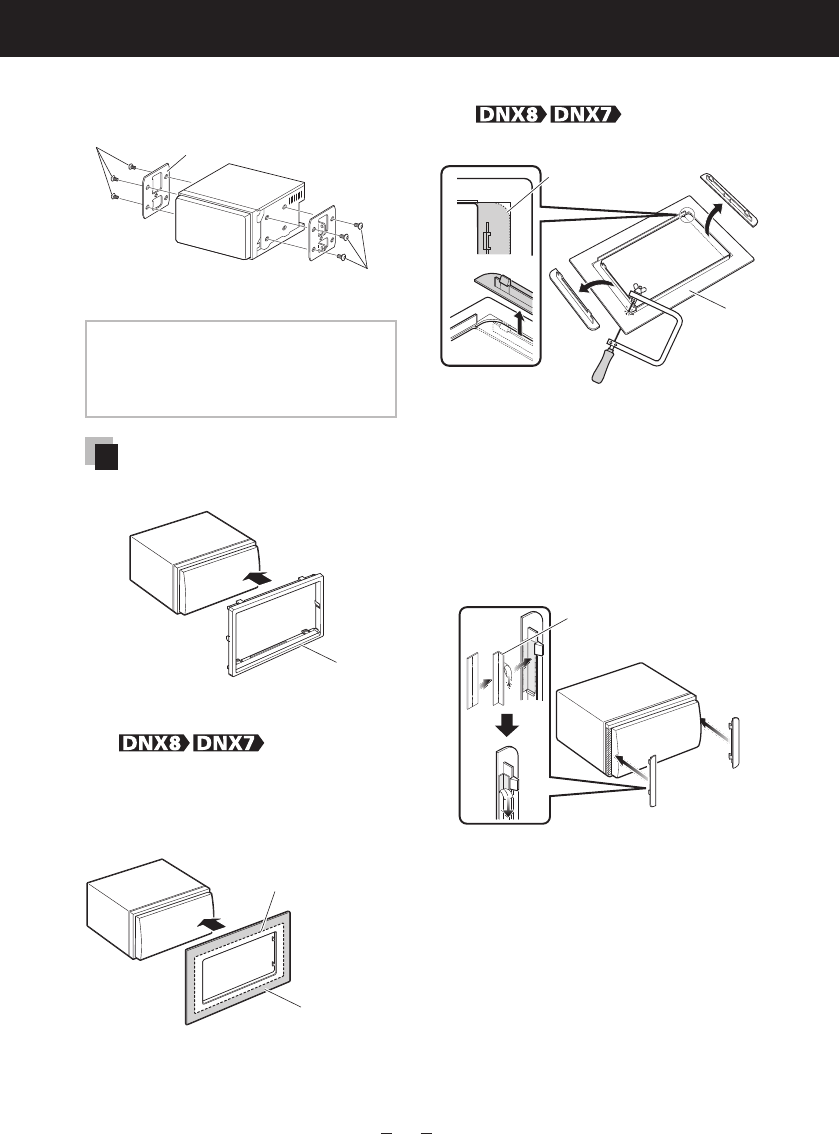 DNX8 DNX7

DNX8 DNX7