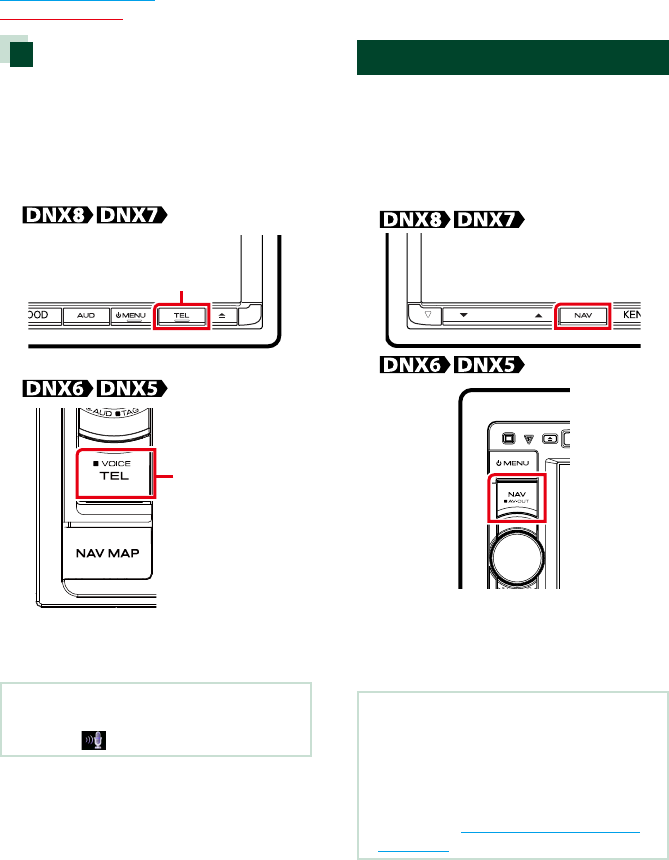 DNX8 DNX7

OOD AUD MENU TEL

DNX6 DNX5

AUD TAG

VOICE
TEL

NAV MAP

DNX8 DNX7

NAV KEN

DNX6 DNX5

MENU

NAV
AV OUT