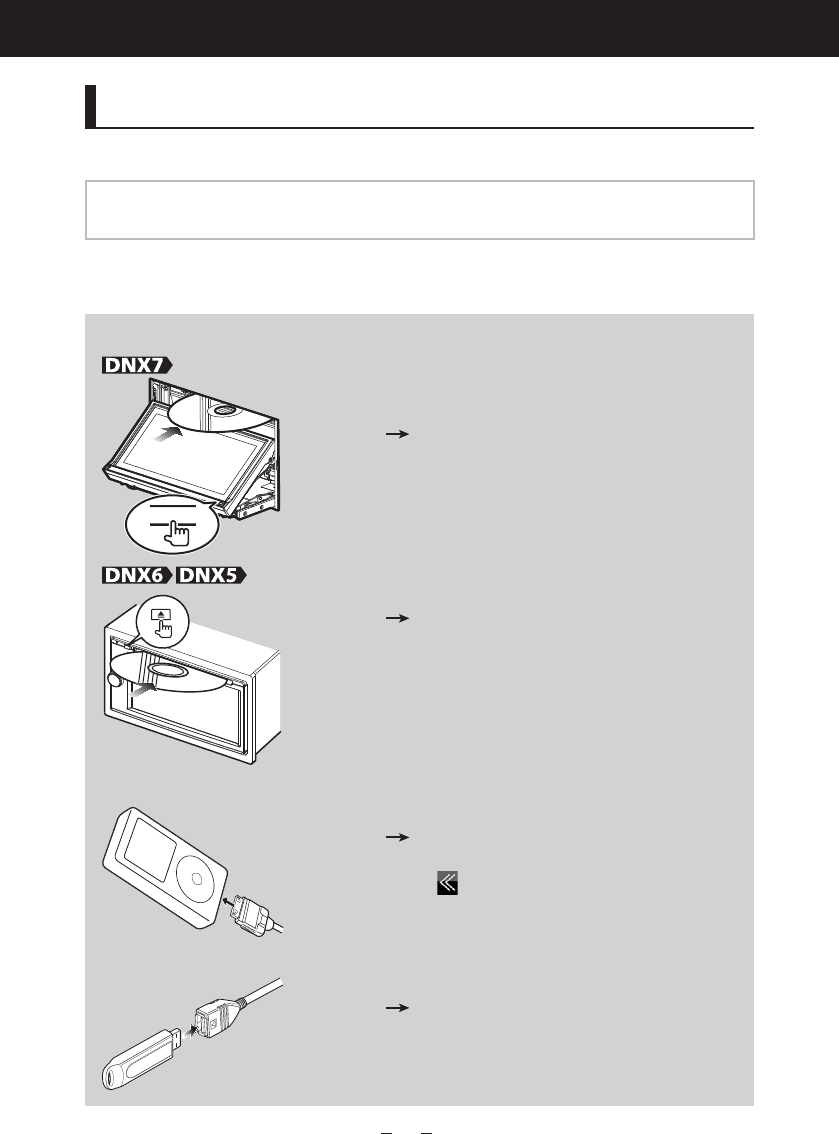 DNX7

DNX6 DNX5