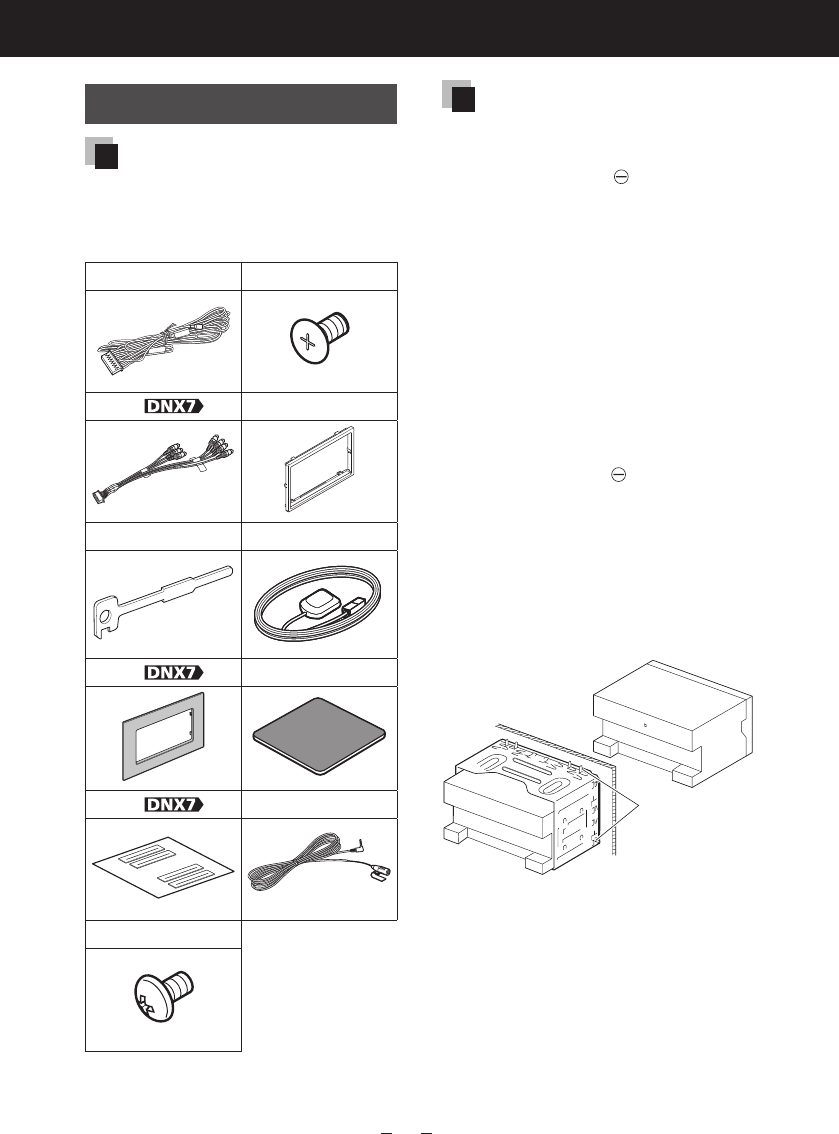 DNX7

DNX7

DNX7