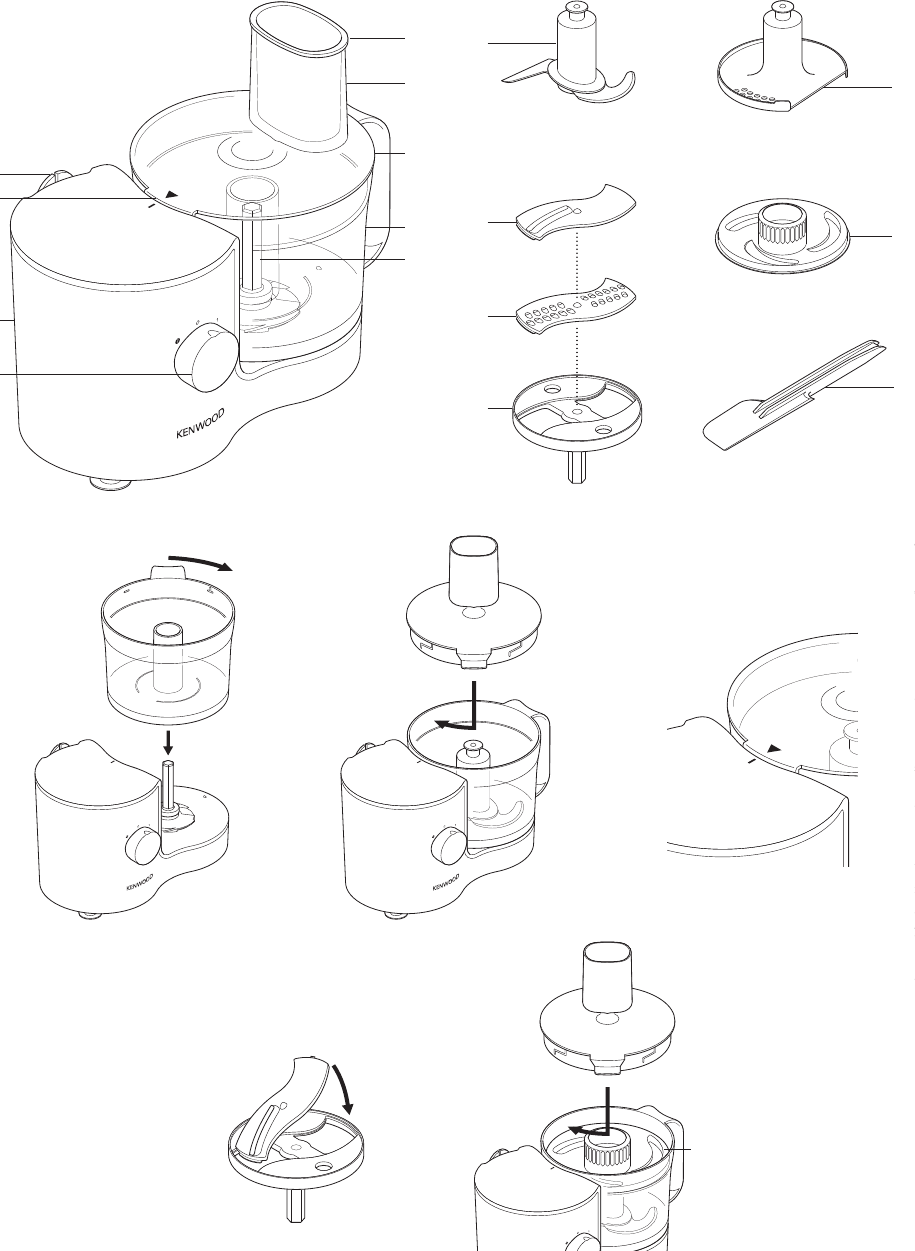 KENWOOD

KENWOOD

KENWOOD