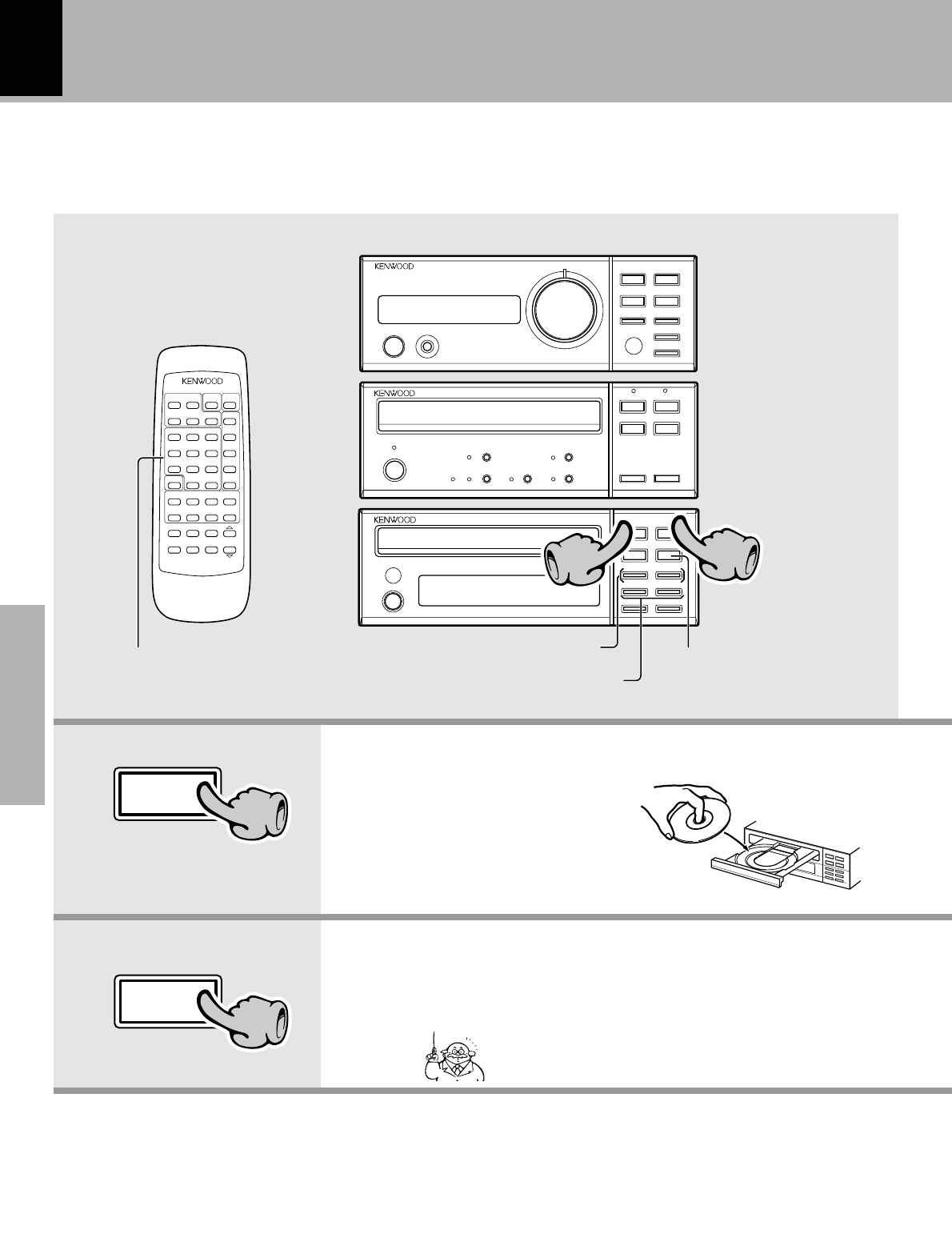 KENWOOD

KENWOOD

KENWOOD

KENWOOD