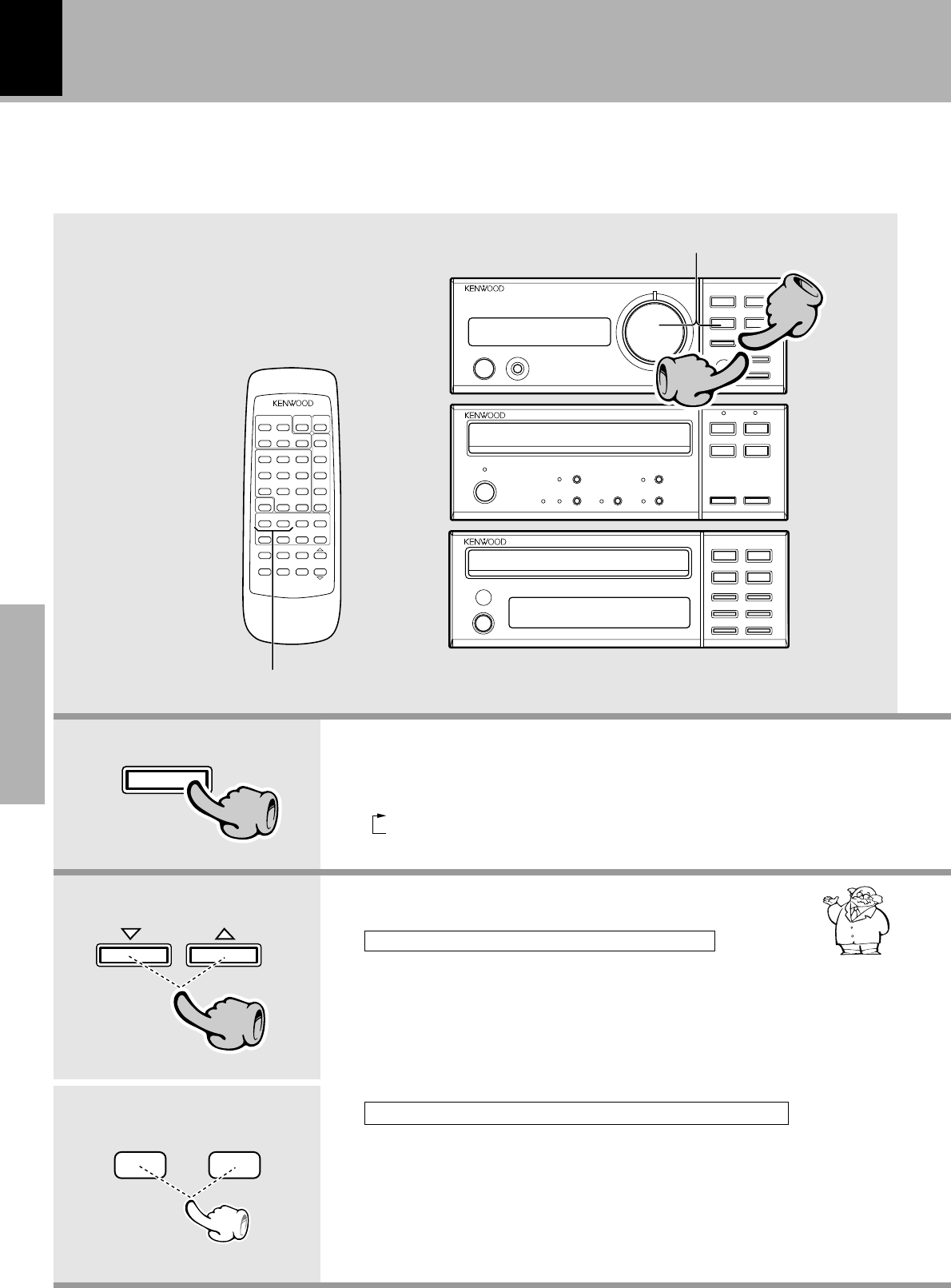 KENWOOD

KENWOOD

KENWOOD

KENWOOD