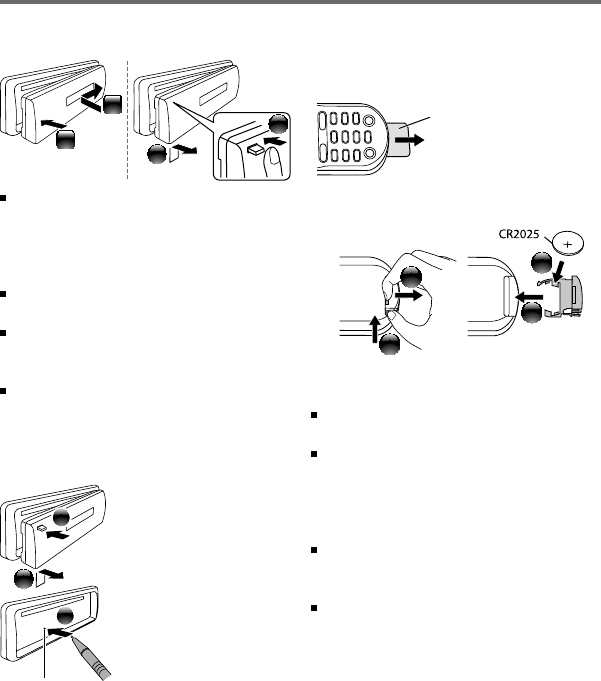 CR2025

+