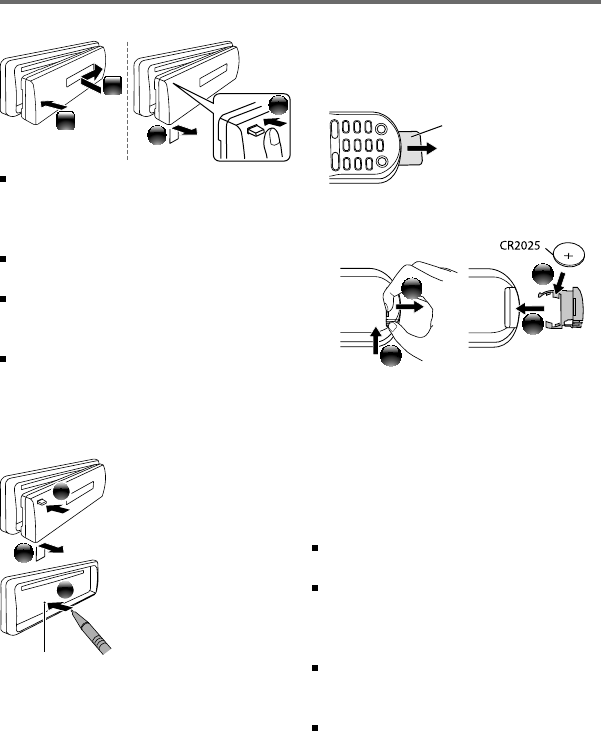 CR2025