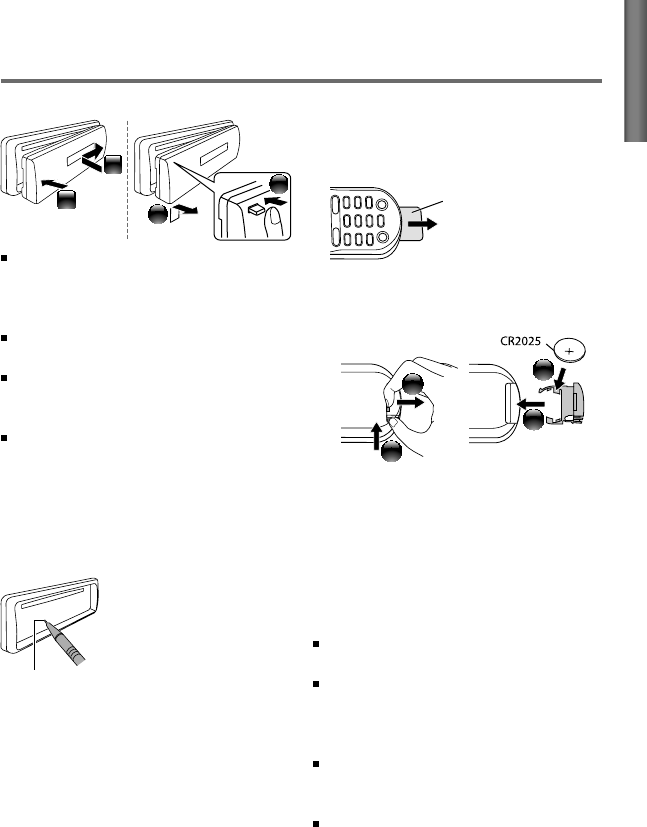 CR2025