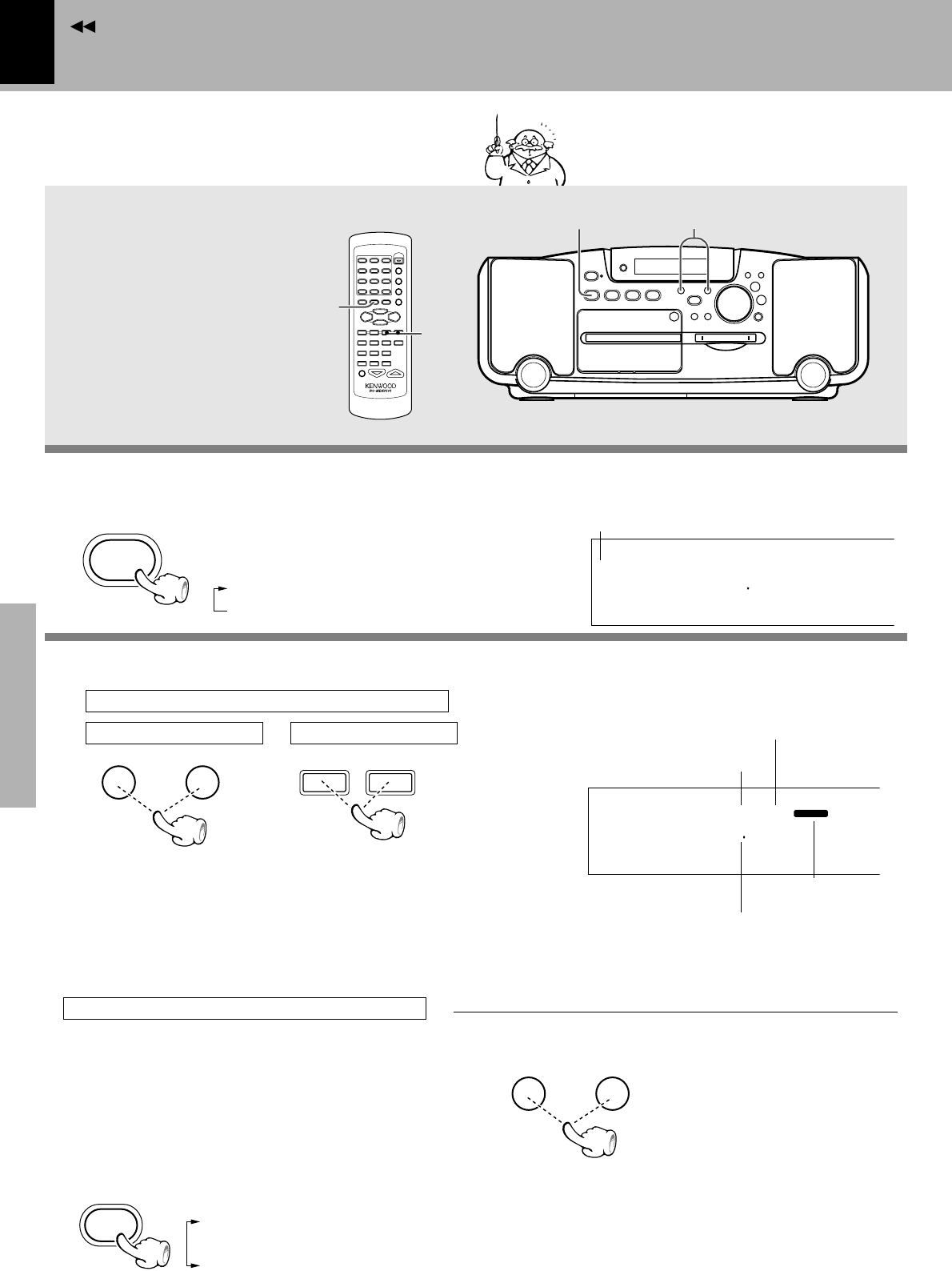 KENWOOD