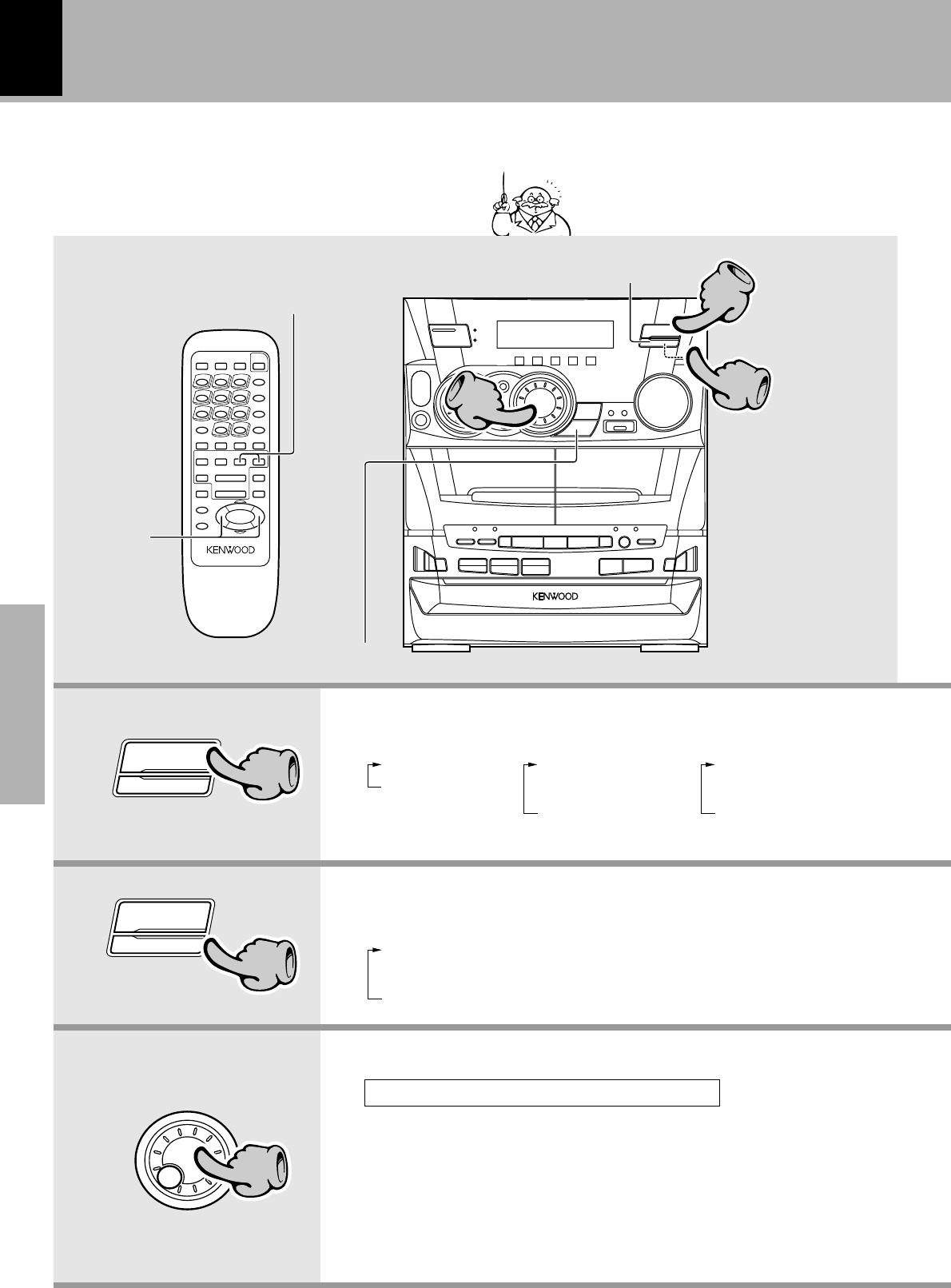 KENWOOD

KENWOOD