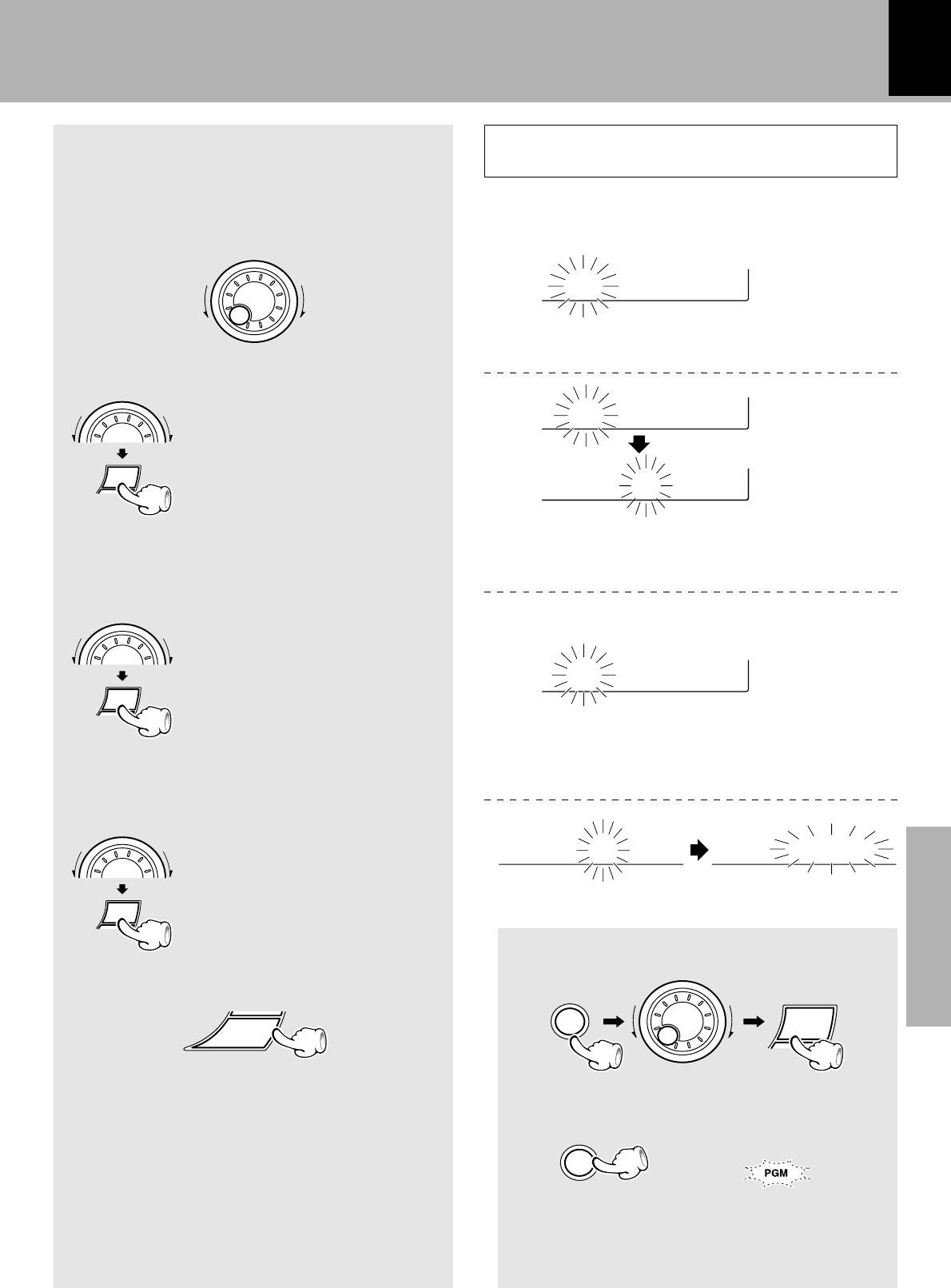 PGM