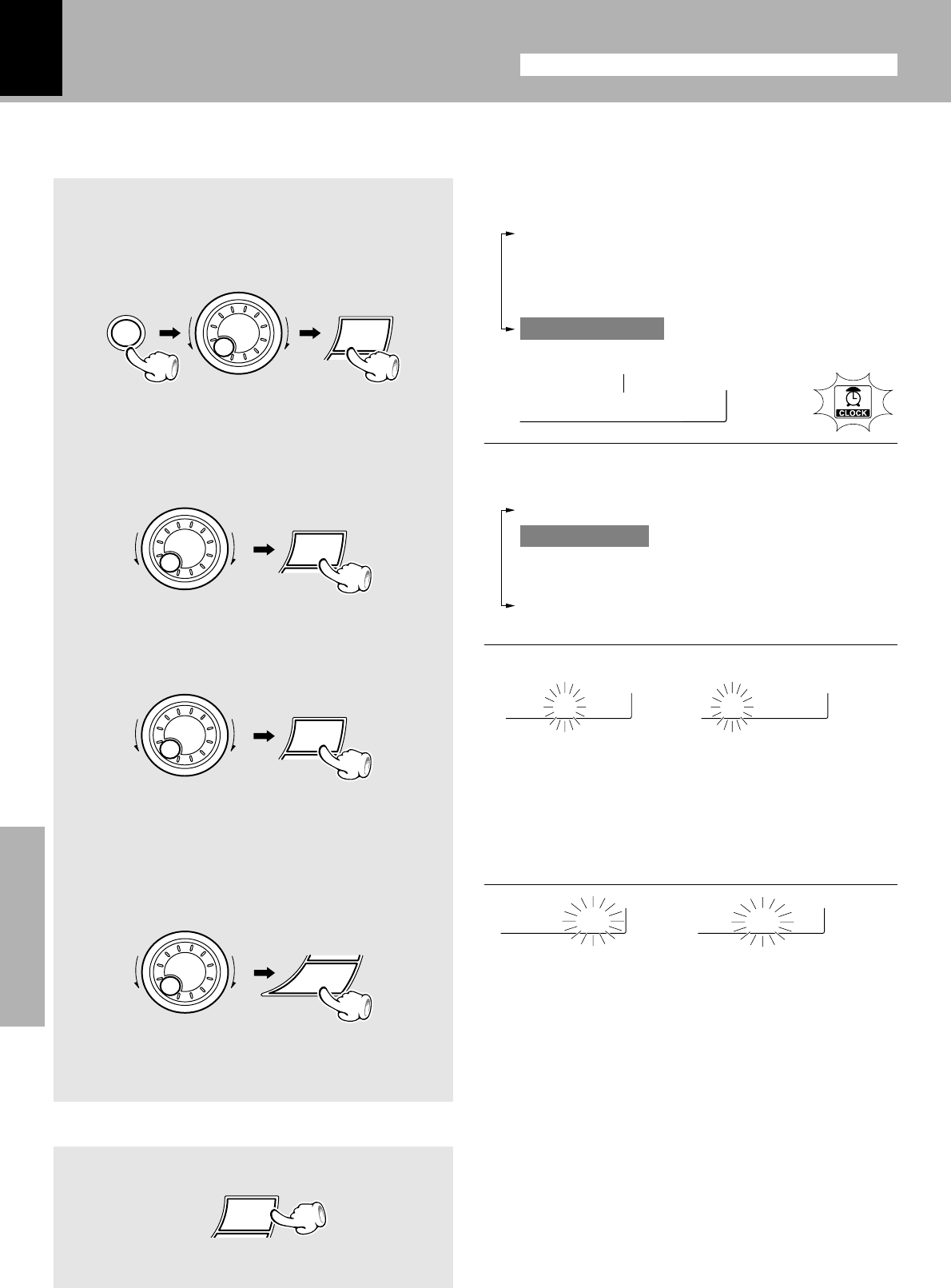 CLOCK