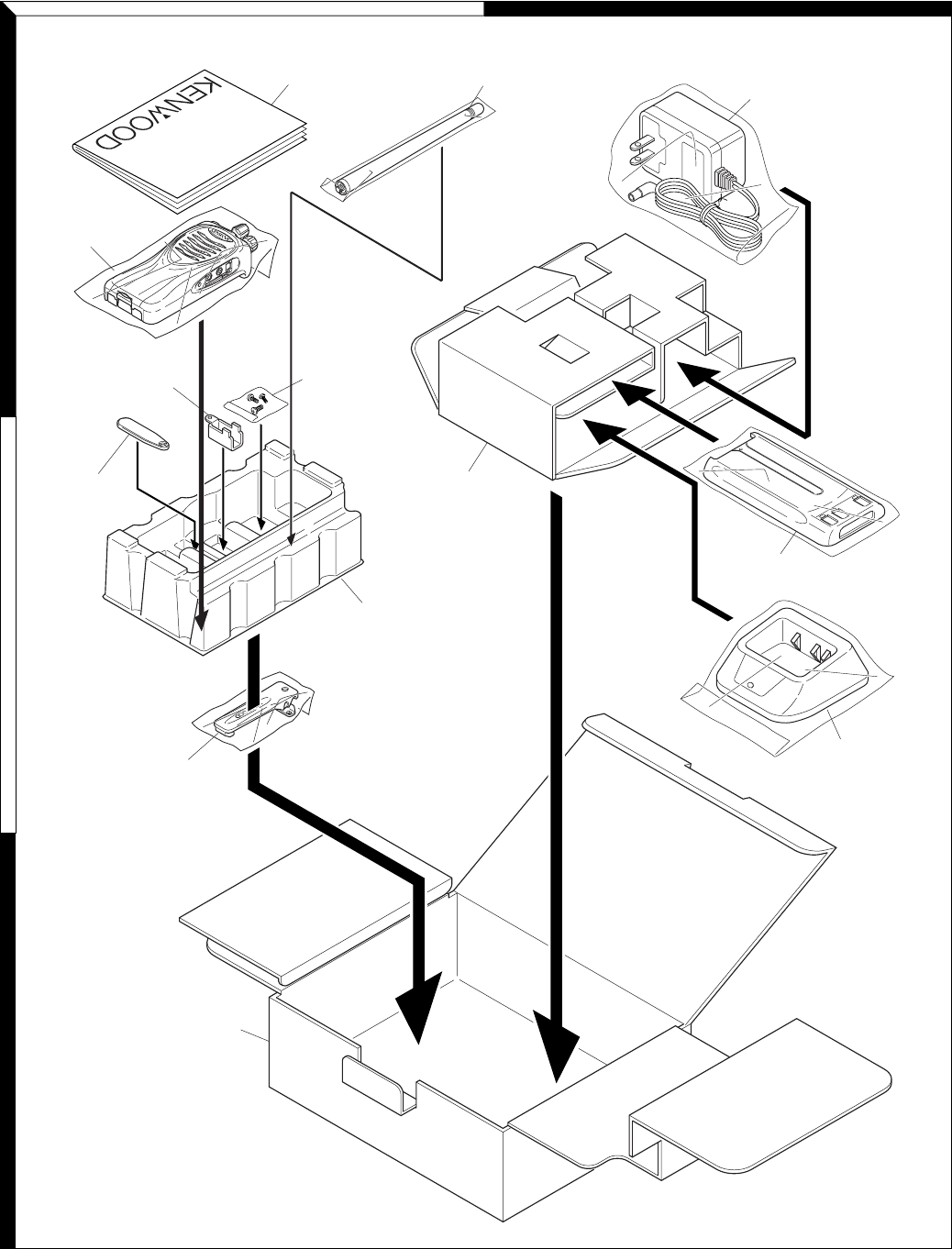 KENWOOD