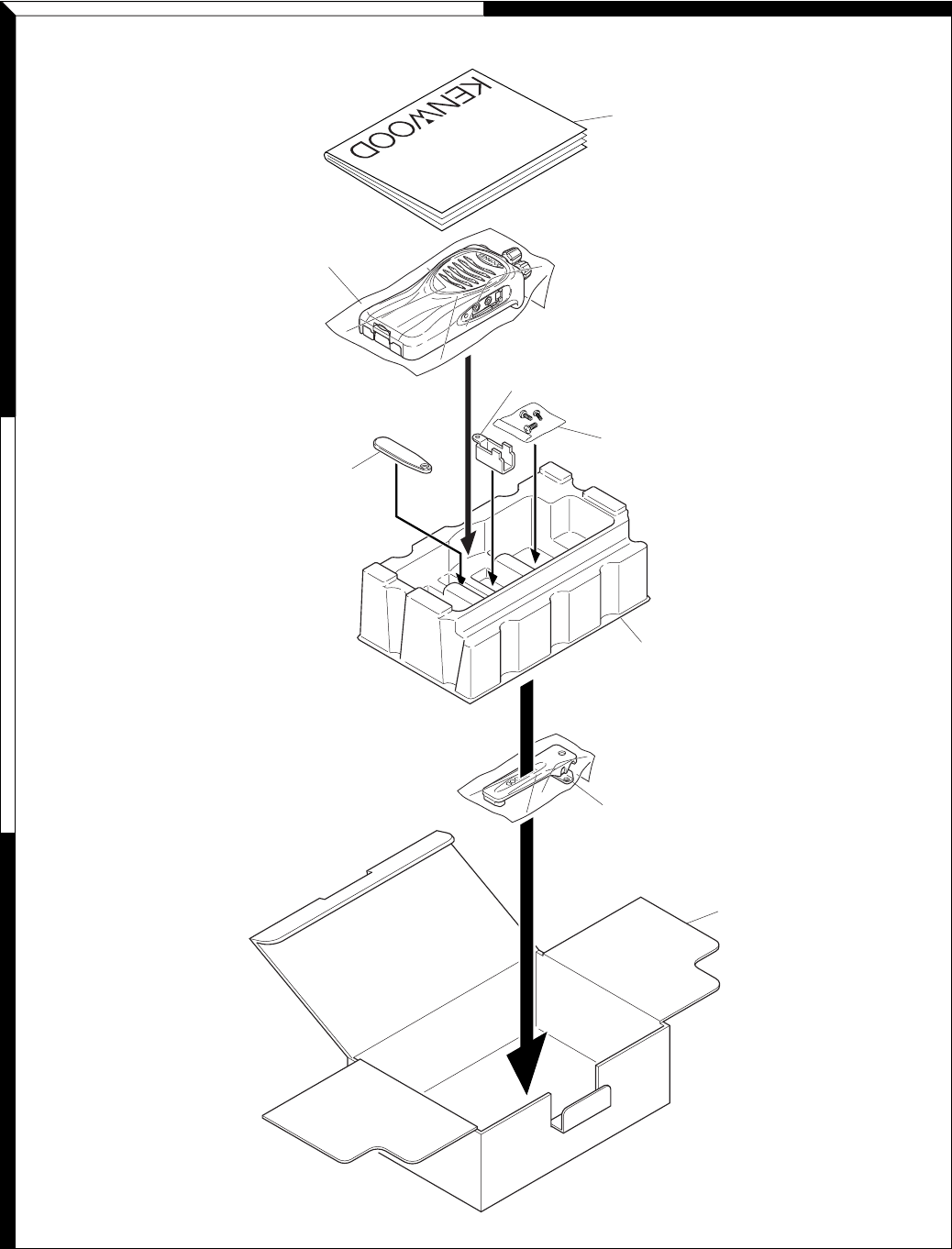 KENWOOD