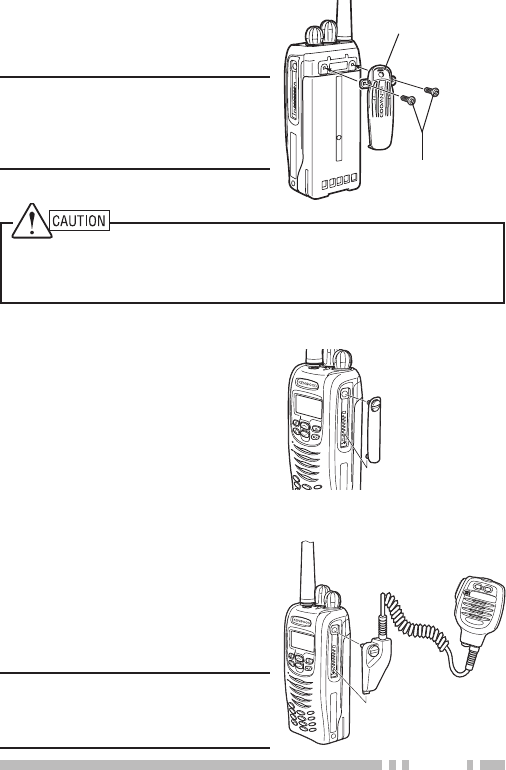 CAUTION