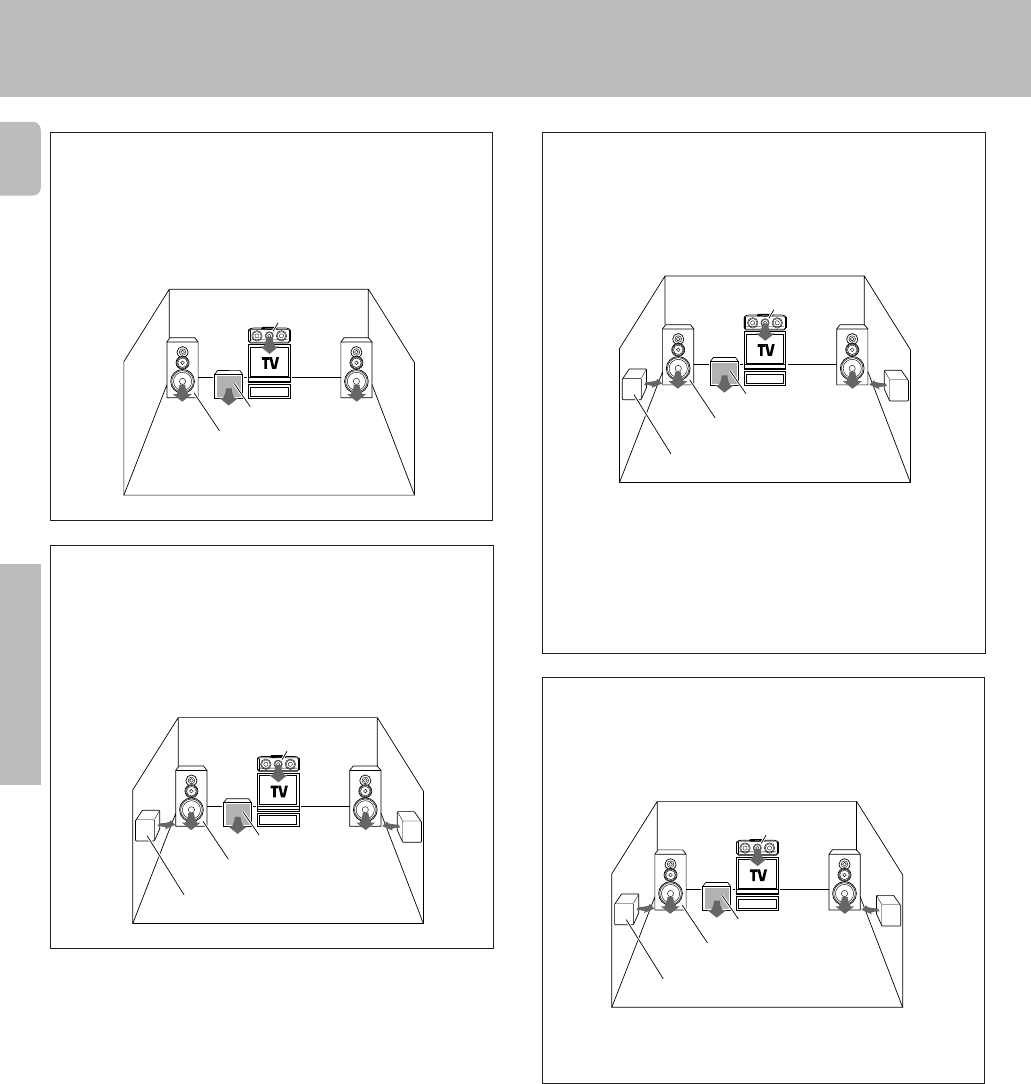 TV

TV

TV

TV