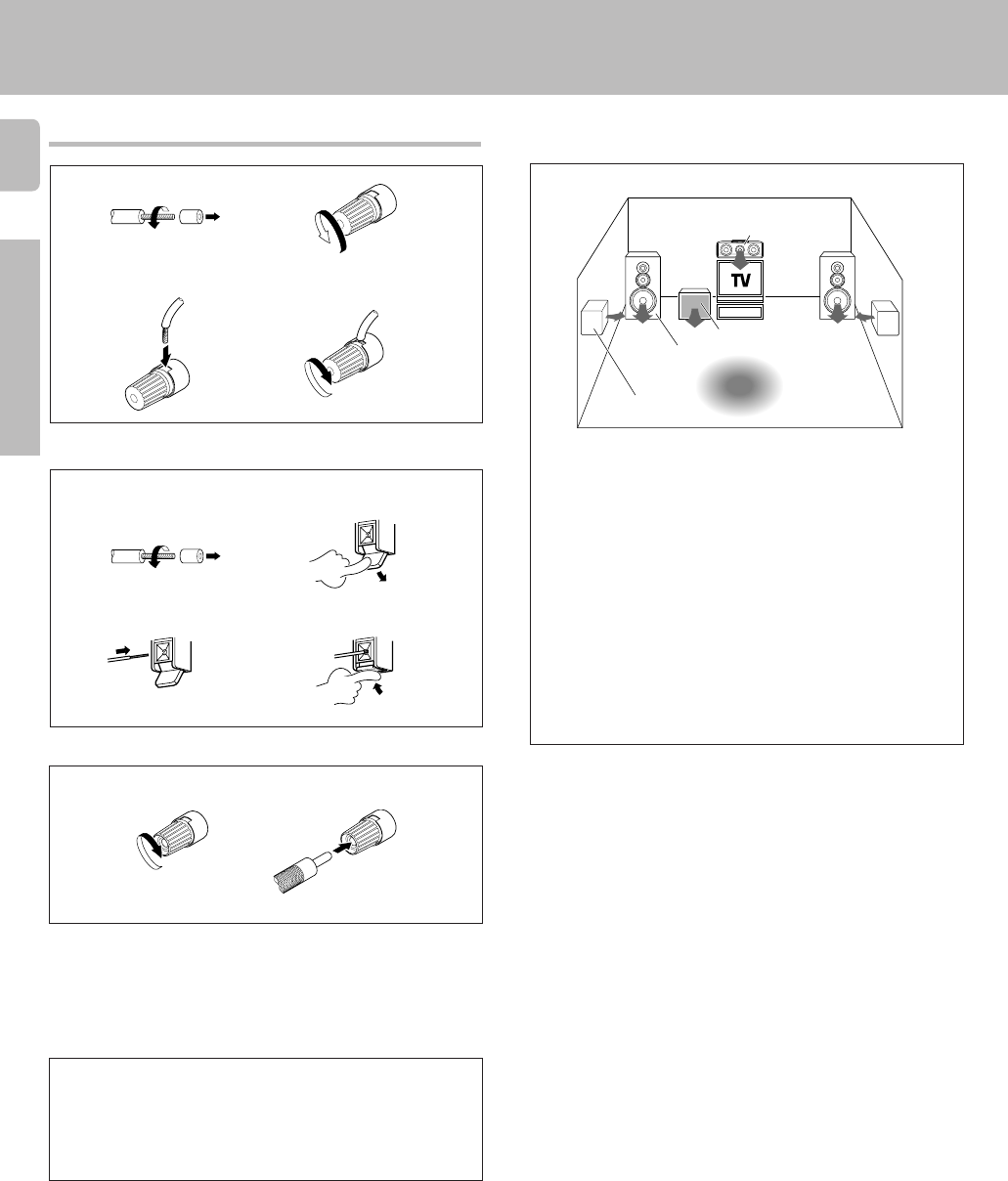 TV