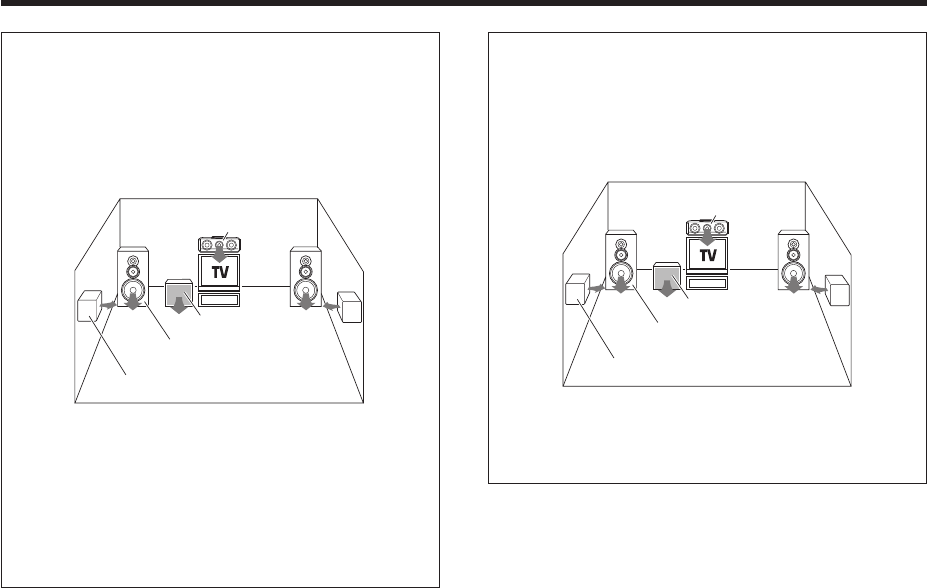 TV

TV