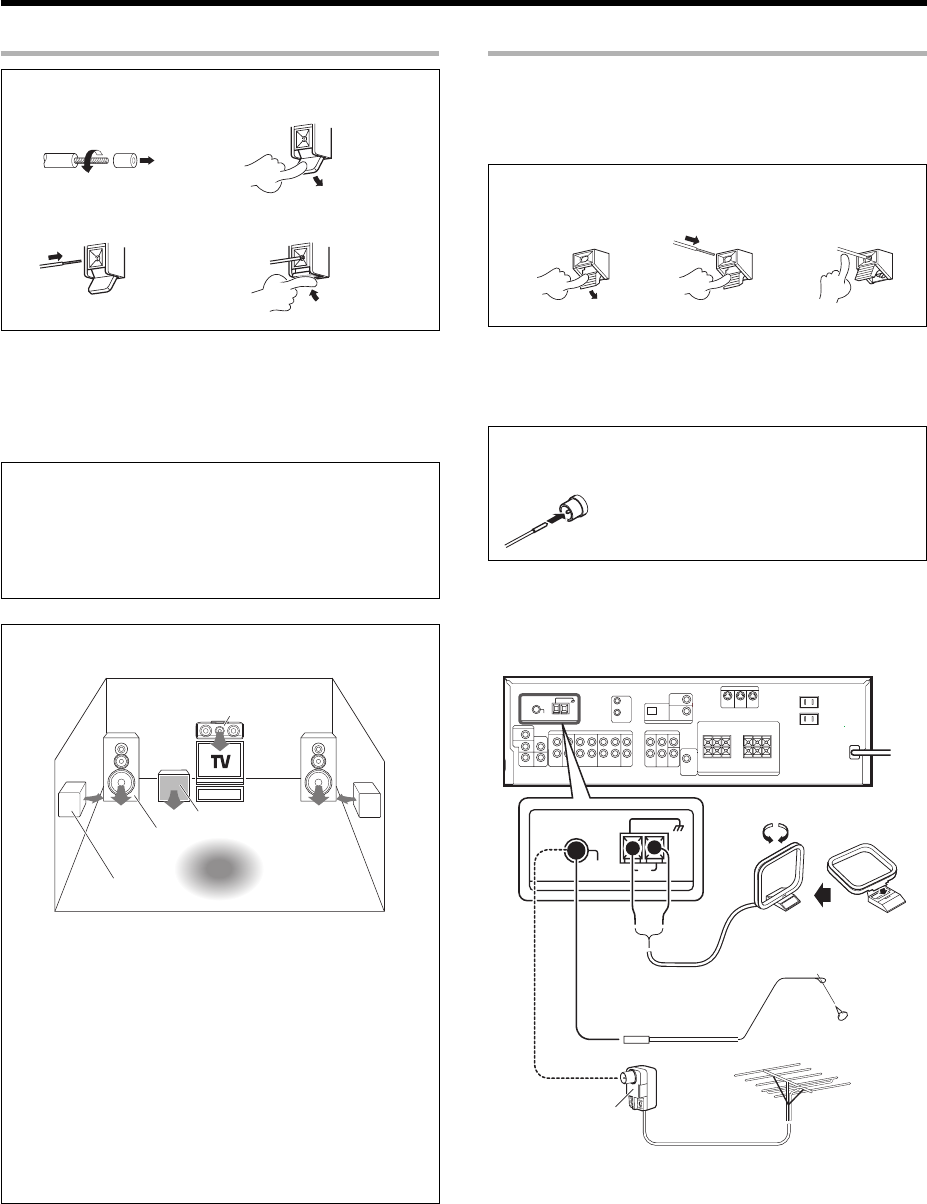 TV