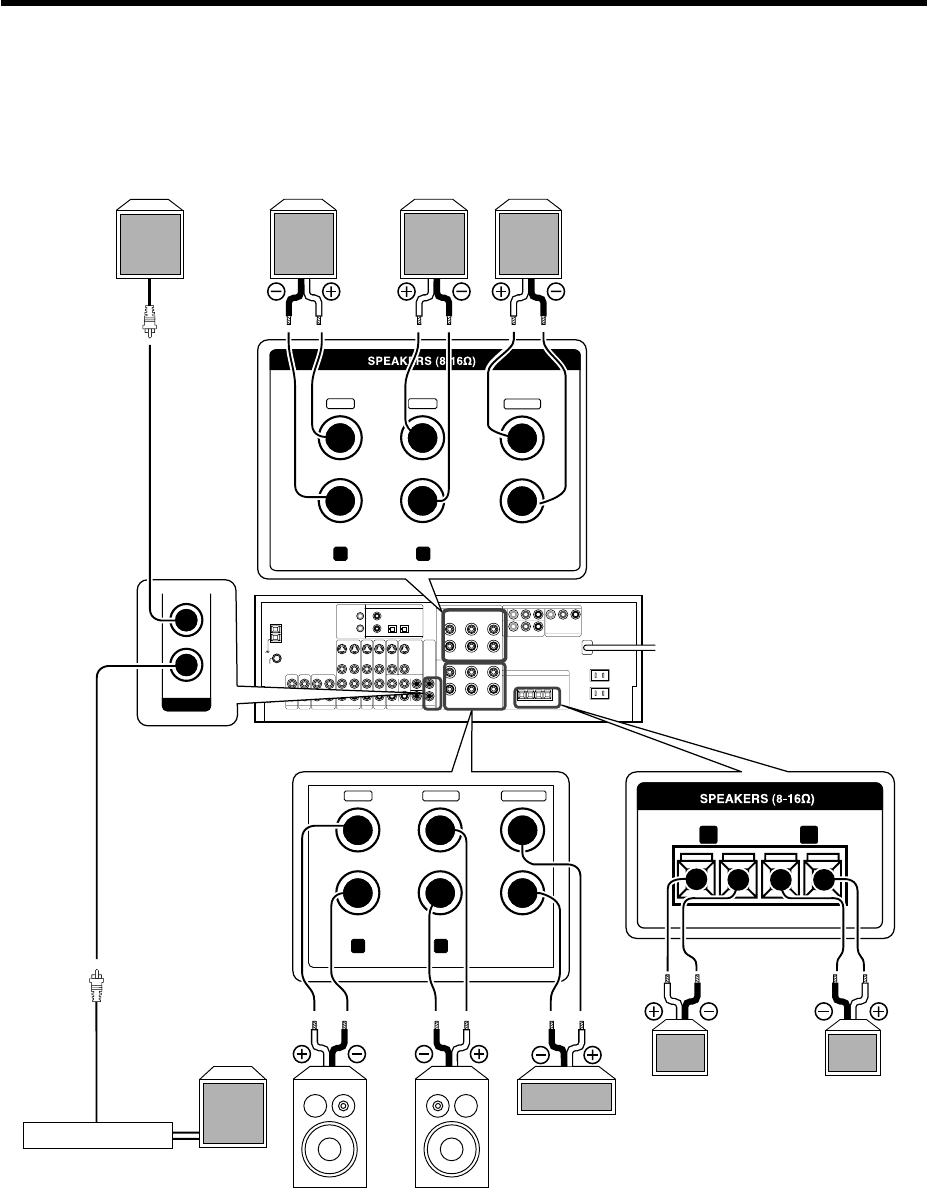 SPEAKERS (8-16Ω)

SPEAKERS (8-16Ω)