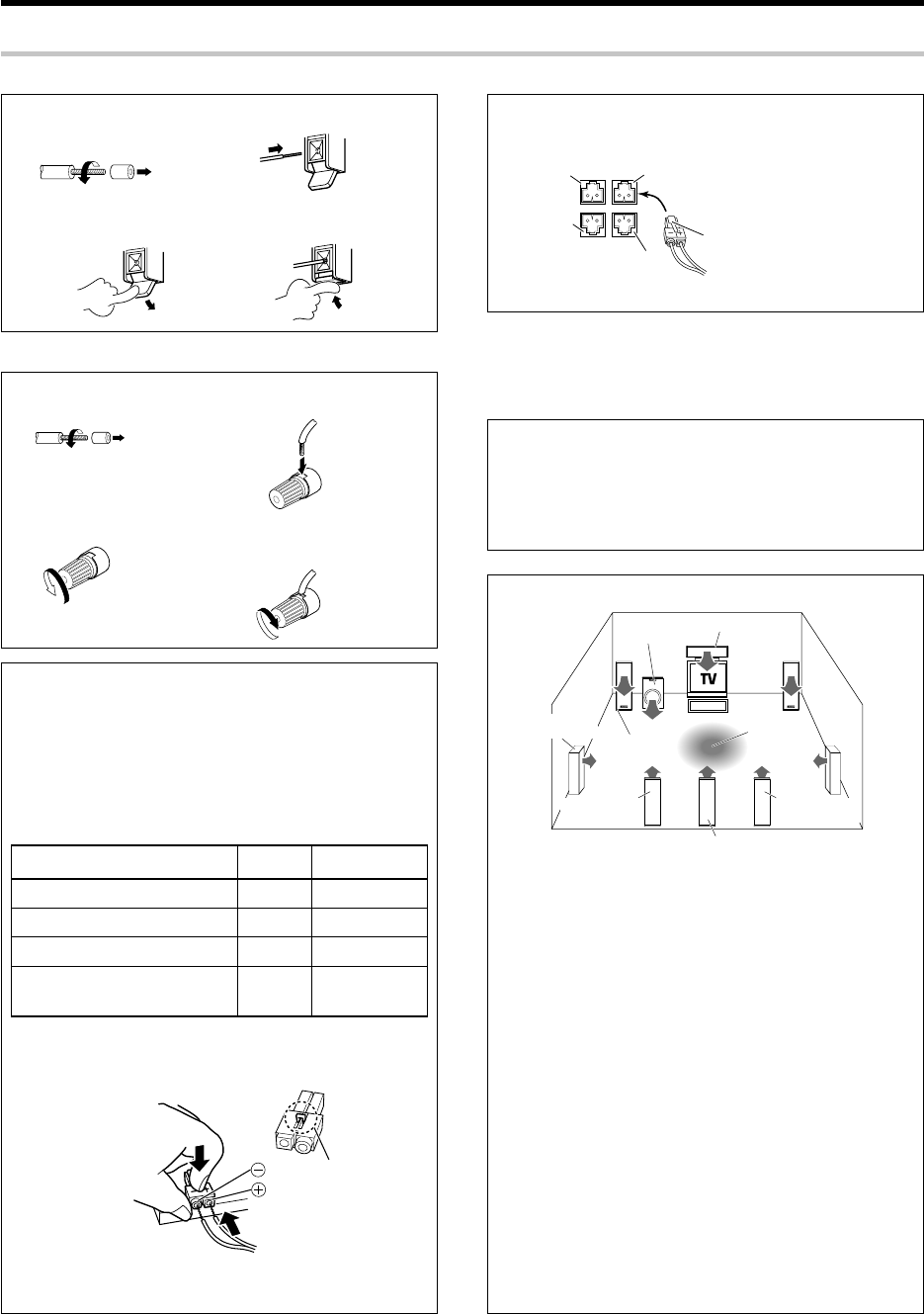 TV