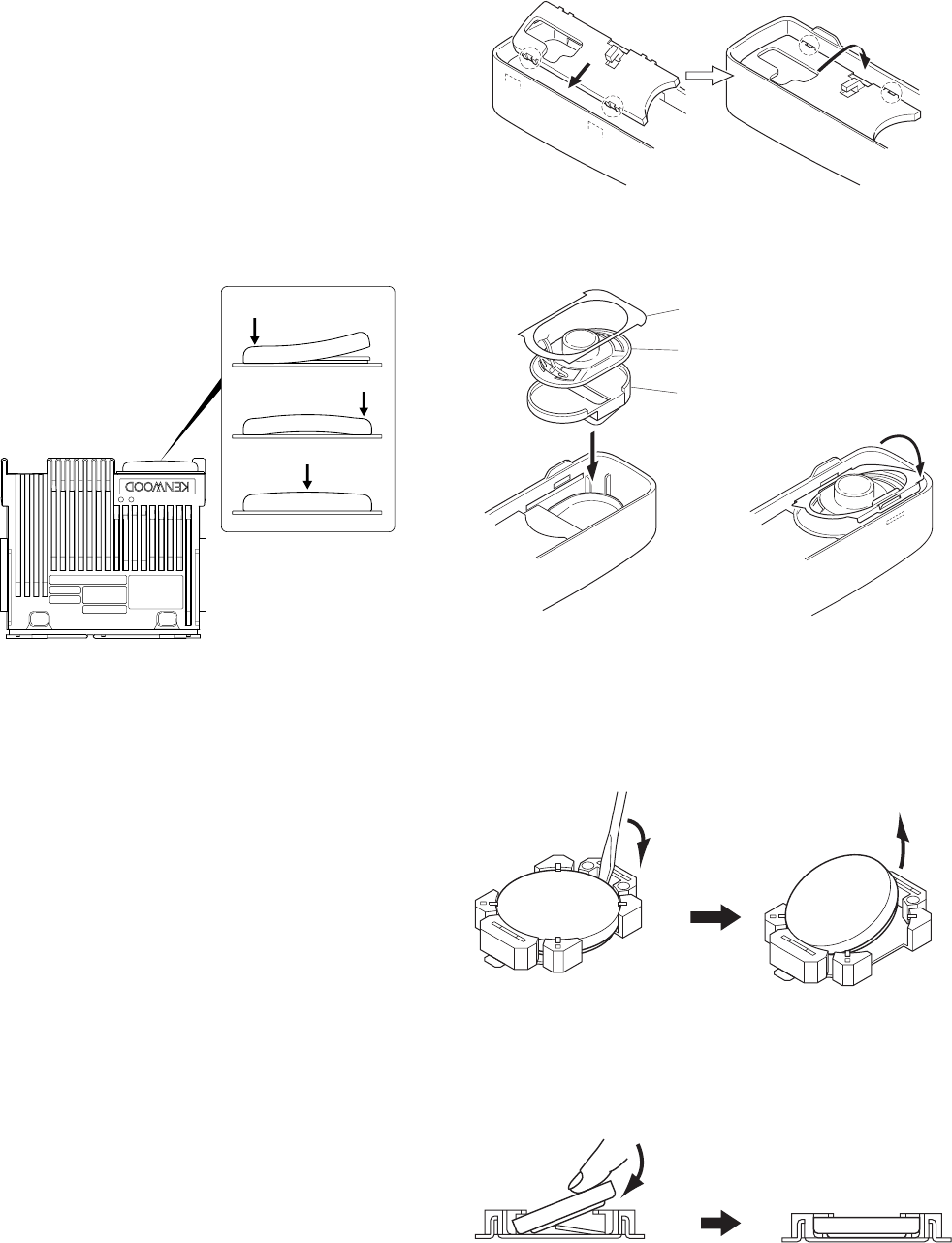 KENWOOD