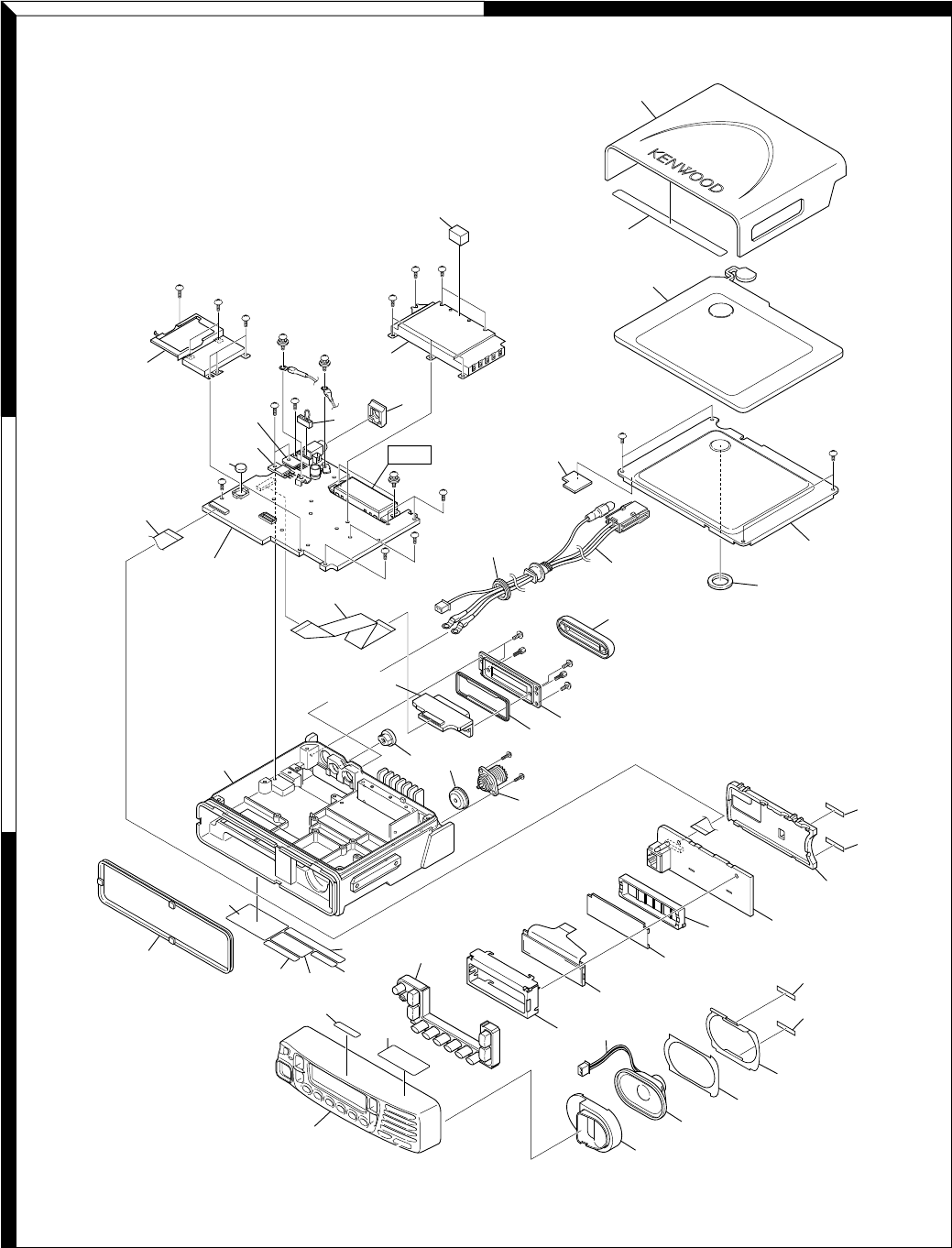 KENWOOD