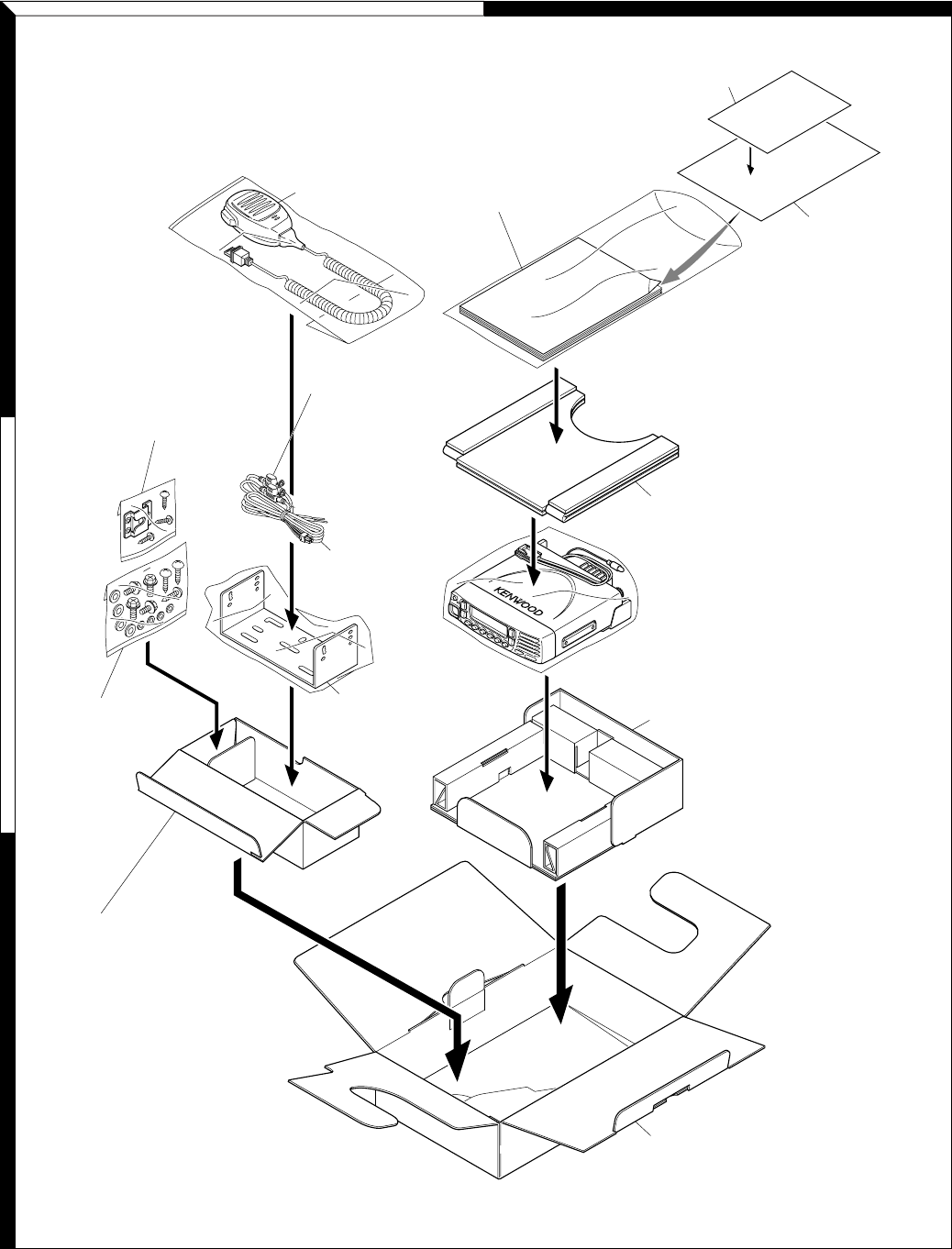 KENWOOD