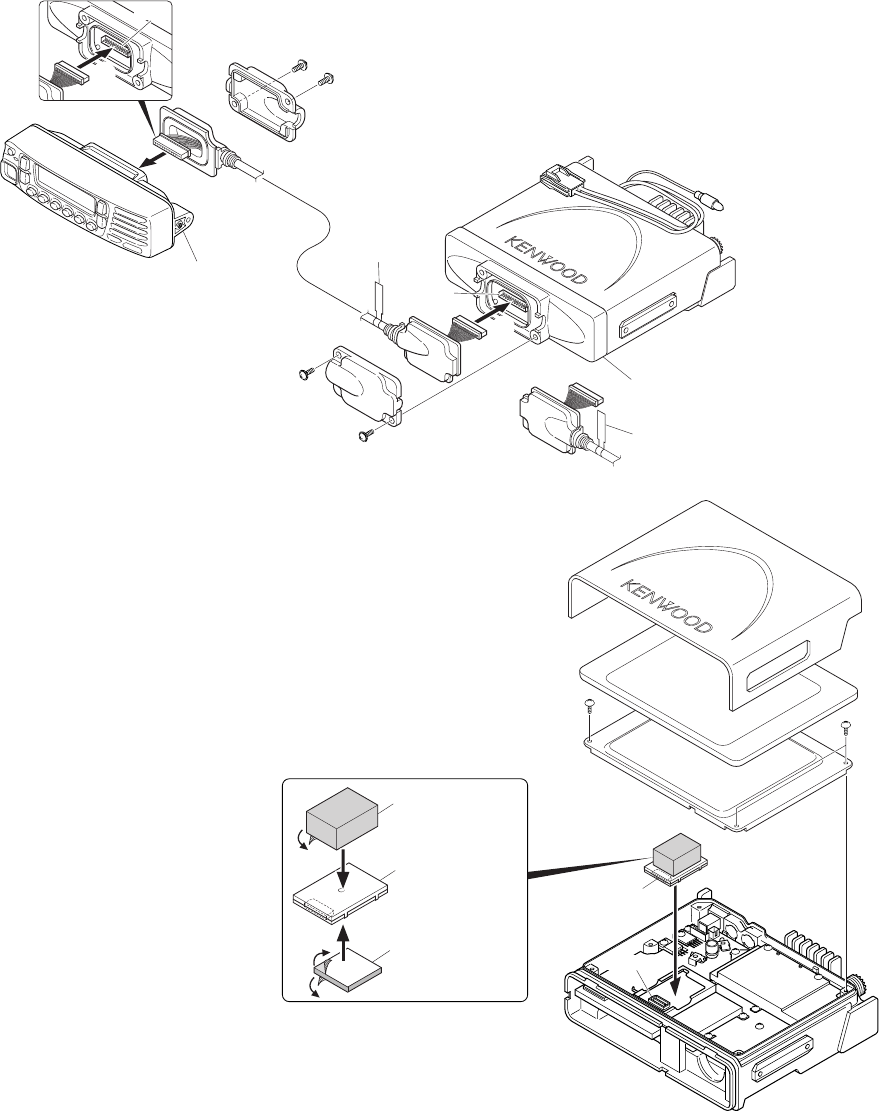 KENWOOD

KENWOOD