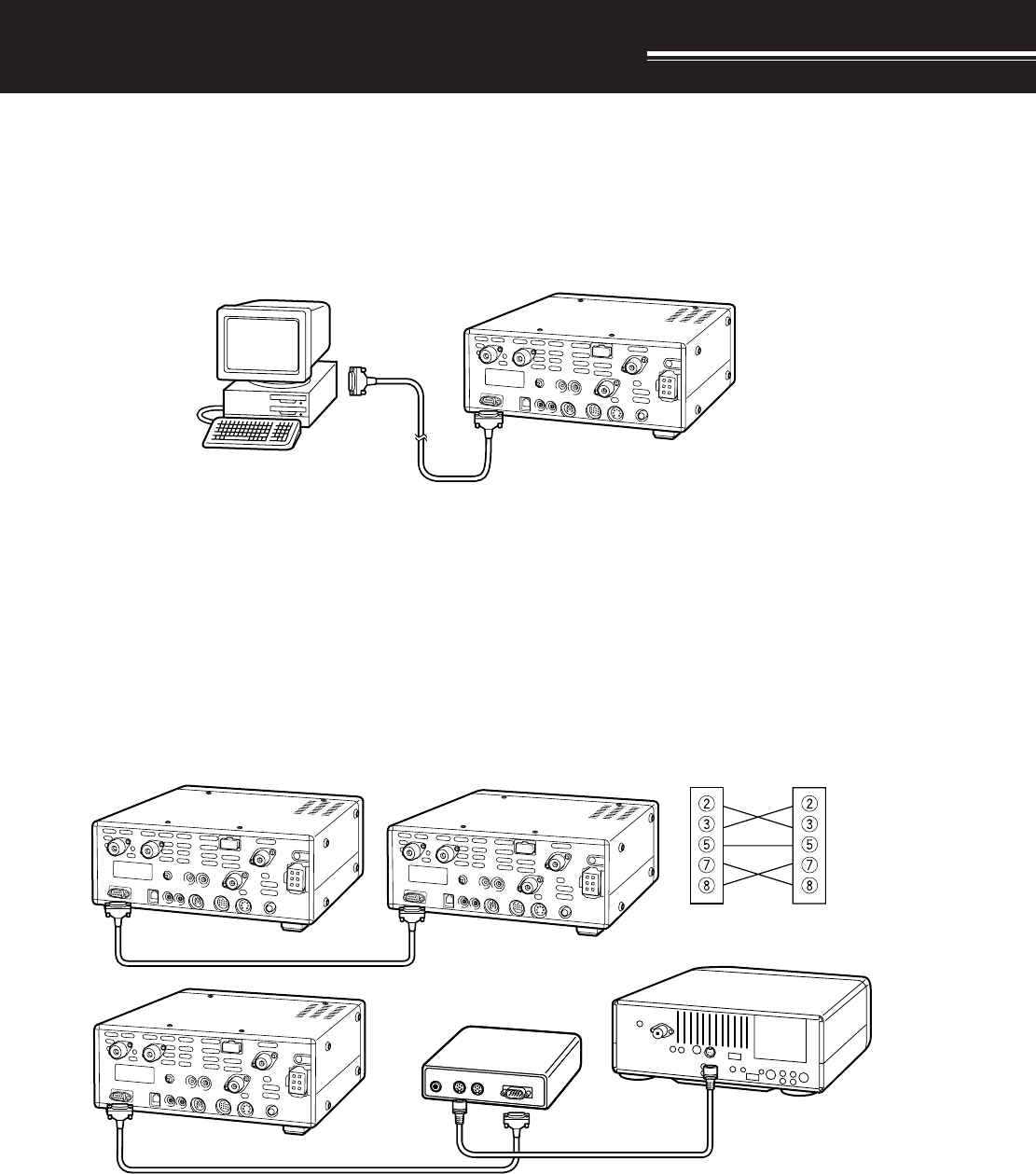 ②
③
⑤
⑦
⑧

②
③
⑤
⑦
⑧