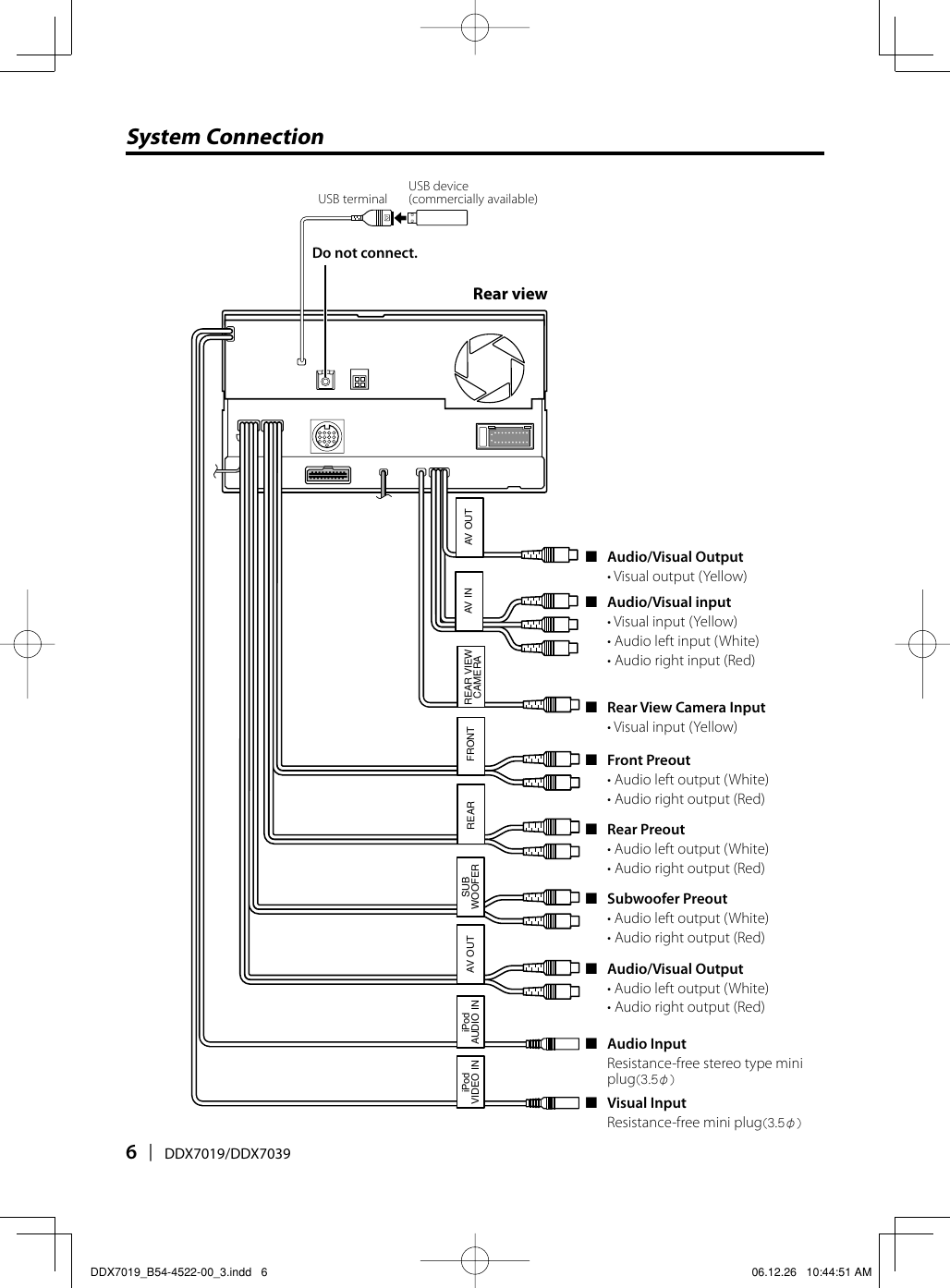 System Connection

USB terminal

USB device
(commercially available)

Do not connect.

Rear view

AV OUT

AV IN

REAR VIEW CAMERA

FRONT

REAR

SUB WOOFER

AV OUT

iPod AUDIO IN

iPod VIDEO IN

■ Audio/Visual Output
• Visual output (Yellow)

■ Audio/Visual input
• Visual input (Yellow)
• Audio left input (White)
• Audio right input (Red)

■ Rear View Camera Input
• Visual input (Yellow)

■ Front Preout
• Audio left output (White)
• Audio right output (Red)

■ Rear Preout
• Audio left output (White)
• Audio right output (Red)

■ Subwoofer Preout
• Audio left output (White)
• Audio right output (Red)

■ Audio/Visual Output
• Audio left output (White)
• Audio right output (Red)

■ Audio Input
Resistance-free stereo type mini plug(3.5$\phi$)

■ Visual Input
Resistance-free mini plug(3.5$\phi$)

6 | DDX7019/DDX7039

DDX7019_B54-4522-00_3.indd 6

06.12.26 10:44:51 AM