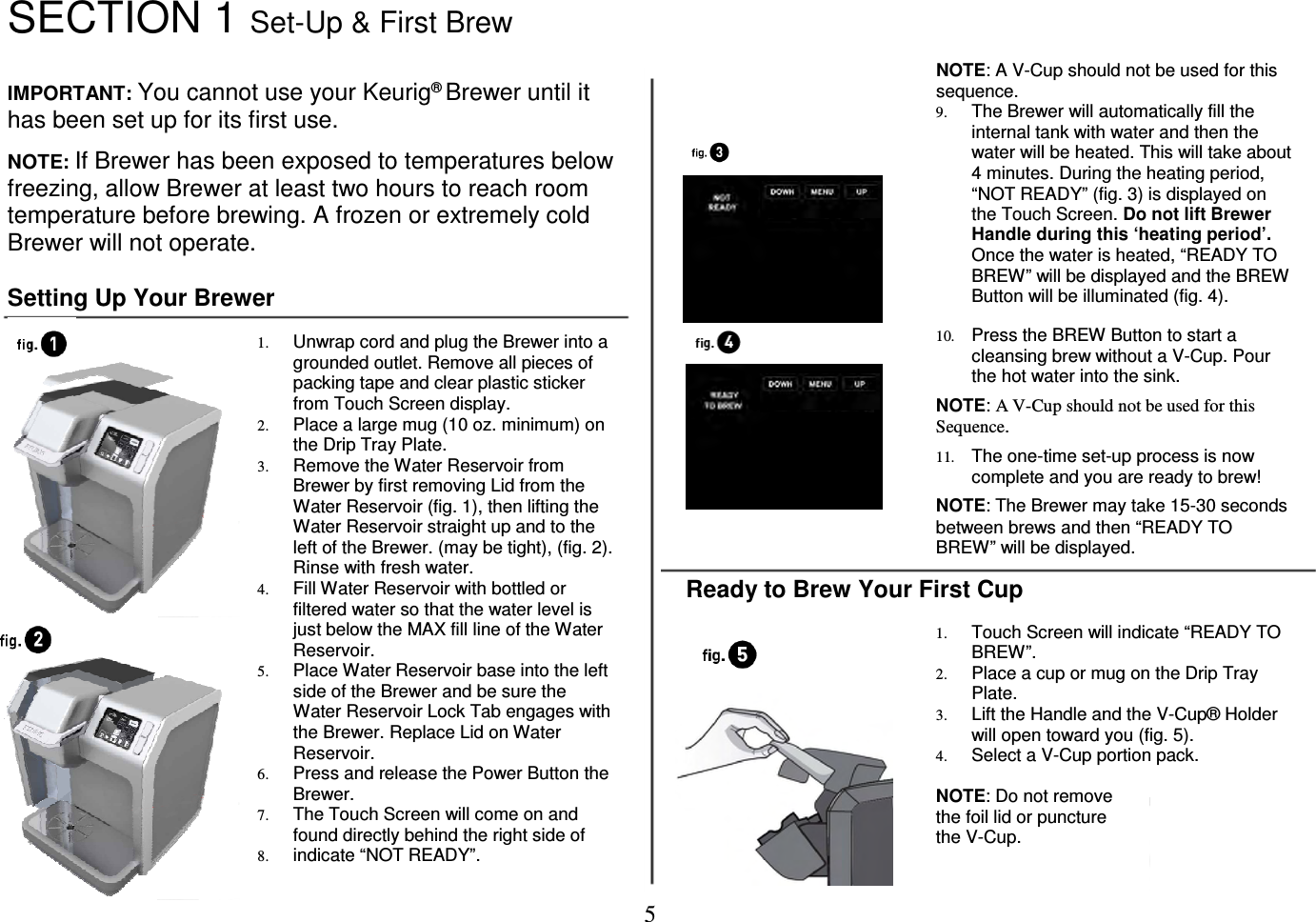 SECTION 1 Set-Up & First Brew

IMPORTANT: You cannot use your Keurig® Brewer until it has been set up for its first use.

NOTE: If Brewer has been exposed to temperatures below freezing, allow Brewer at least two hours to reach room temperature before brewing. A frozen or extremely cold Brewer will not operate.

Setting Up Your Brewer

fig. 1

fig. 2

1. Unwrap cord and plug the Brewer into a grounded outlet. Remove all pieces of packing tape and clear plastic sticker from Touch Screen display.
2. Place a large mug (10 oz. minimum) on the Drip Tray Plate.
3. Remove the Water Reservoir from Brewer by first removing Lid from the Water Reservoir (fig. 1), then lifting the Water Reservoir straight up and to the left of the Brewer. (may be tight), (fig. 2). Rinse with fresh water.
4. Fill Water Reservoir with bottled or filtered water so that the water level is just below the MAX fill line of the Water Reservoir.
5. Place Water Reservoir base into the left side of the Brewer and be sure the Water Reservoir Lock Tab engages with the Brewer. Replace Lid on Water Reservoir.
6. Press and release the Power Button the Brewer.
7. The Touch Screen will come on and found directly behind the right side of
8. indicate “NOT READY”.

fig. 3

NOT READY DOWN MENU UP

fig. 4

READY TO BREW DOWN MENU UP

NOTE: A V-Cup should not be used for this sequence.
9. The Brewer will automatically fill the internal tank with water and then the water will be heated. This will take about 4 minutes. During the heating period, “NOT READY” (fig. 3) is displayed on the Touch Screen. Do not lift Brewer Handle during this ‘heating period’. Once the water is heated, “READY TO BREW” will be displayed and the BREW Button will be illuminated (fig. 4).

10. Press the BREW Button to start a cleansing brew without a V-Cup. Pour the hot water into the sink.

NOTE: A V-Cup should not be used for this Sequence.

11. The one-time set-up process is now complete and you are ready to brew!

NOTE: The Brewer may take 15-30 seconds between brews and then “READY TO BREW” will be displayed.

Ready to Brew Your First Cup

fig. 5

1. Touch Screen will indicate “READY TO BREW”.
2. Place a cup or mug on the Drip Tray Plate.
3. Lift the Handle and the V-Cup® Holder will open toward you (fig. 5).
4. Select a V-Cup portion pack.

NOTE: Do not remove the foil lid or puncture the V-Cup.

5