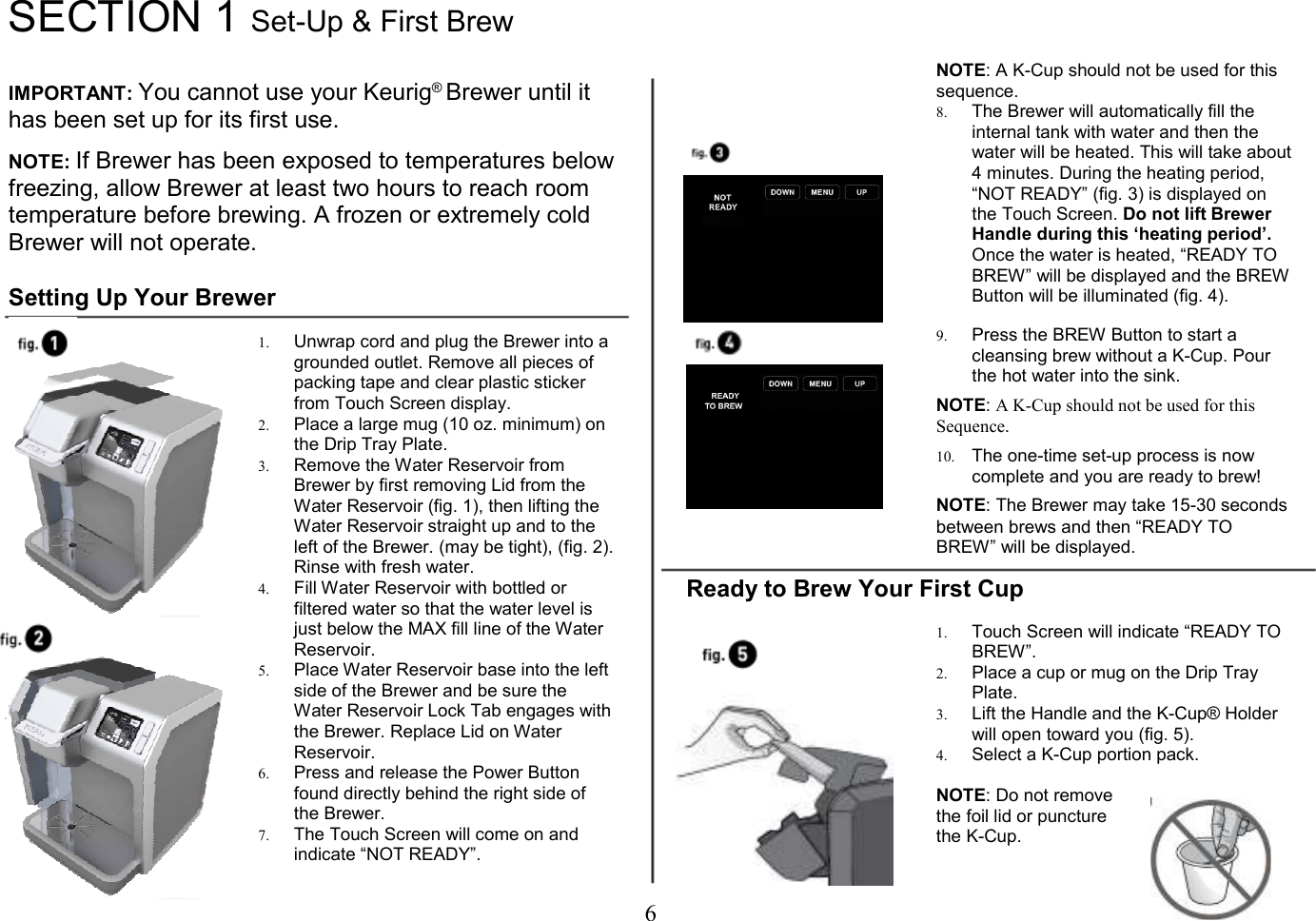 SECTION 1 Set-Up & First Brew

IMPORTANT: You cannot use your Keurig® Brewer until it has been set up for its first use.

NOTE: If Brewer has been exposed to temperatures below freezing, allow Brewer at least two hours to reach room temperature before brewing. A frozen or extremely cold Brewer will not operate.

Setting Up Your Brewer

fig. 1

fig. 2

1. Unwrap cord and plug the Brewer into a grounded outlet. Remove all pieces of packing tape and clear plastic sticker from Touch Screen display.
2. Place a large mug (10 oz. minimum) on the Drip Tray Plate.
3. Remove the Water Reservoir from Brewer by first removing Lid from the Water Reservoir (fig. 1), then lifting the Water Reservoir straight up and to the left of the Brewer. (may be tight), (fig. 2). Rinse with fresh water.
4. Fill Water Reservoir with bottled or filtered water so that the water level is just below the MAX fill line of the Water Reservoir.
5. Place Water Reservoir base into the left side of the Brewer and be sure the Water Reservoir Lock Tab engages with the Brewer. Replace Lid on Water Reservoir.
6. Press and release the Power Button found directly behind the right side of the Brewer.
7. The Touch Screen will come on and indicate “NOT READY”.

fig. 3

NOT READY DOWN MENU UP

fig. 4

READY TO BREW DOWN MENU UP

NOTE: A K-Cup should not be used for this sequence.
8. The Brewer will automatically fill the internal tank with water and then the water will be heated. This will take about 4 minutes. During the heating period, “NOT READY” (fig. 3) is displayed on the Touch Screen. Do not lift Brewer Handle during this ‘heating period’. Once the water is heated, “READY TO BREW” will be displayed and the BREW Button will be illuminated (fig. 4).

9. Press the BREW Button to start a cleansing brew without a K-Cup. Pour the hot water into the sink.

NOTE: A K-Cup should not be used for this Sequence.
10. The one-time set-up process is now complete and you are ready to brew!

NOTE: The Brewer may take 15-30 seconds between brews and then “READY TO BREW” will be displayed.

Ready to Brew Your First Cup

fig. 5

1. Touch Screen will indicate “READY TO BREW”.
2. Place a cup or mug on the Drip Tray Plate.
3. Lift the Handle and the K-Cup® Holder will open toward you (fig. 5).
4. Select a K-Cup portion pack.

NOTE: Do not remove the foil lid or puncture the K-Cup.

6