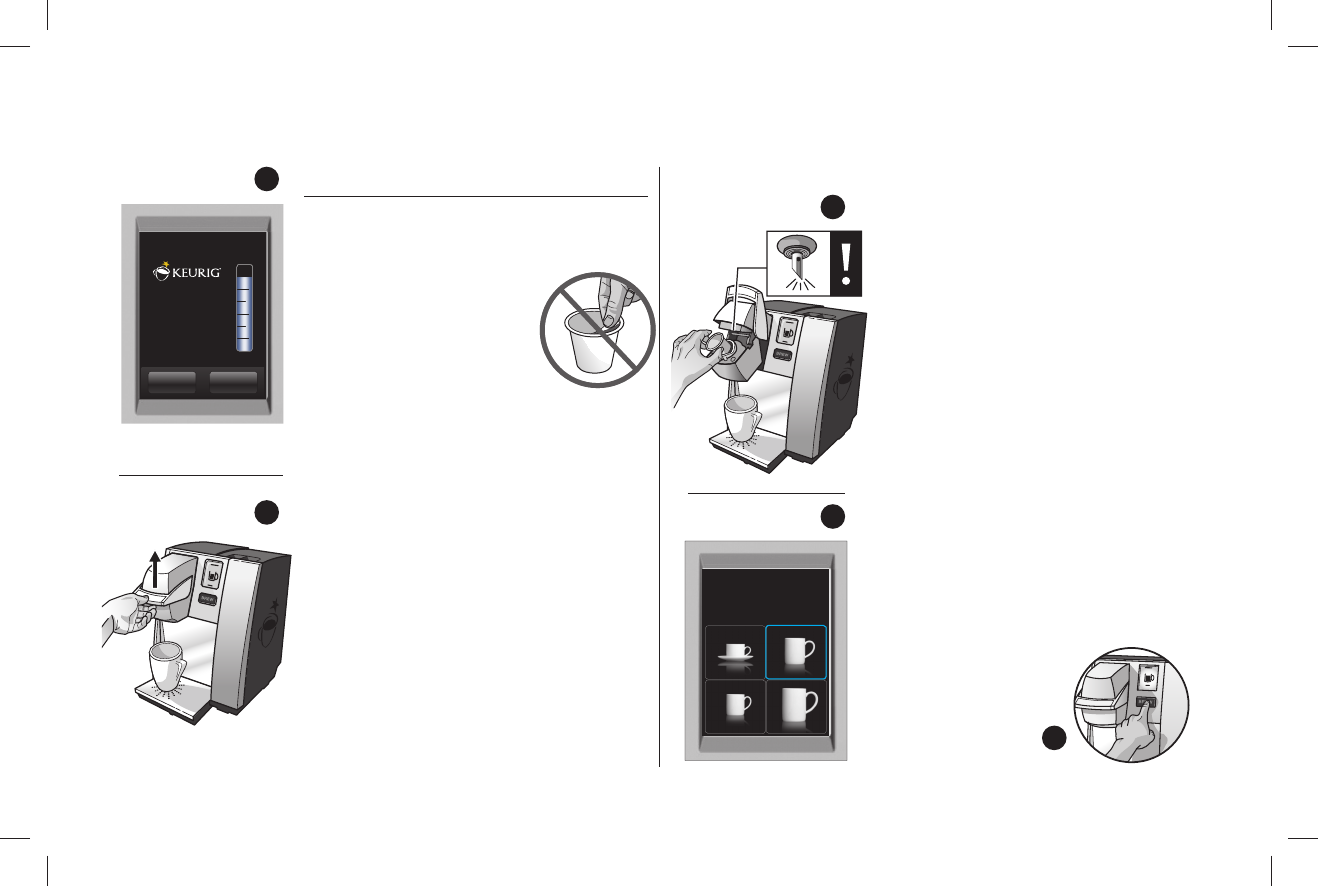 KEURIG