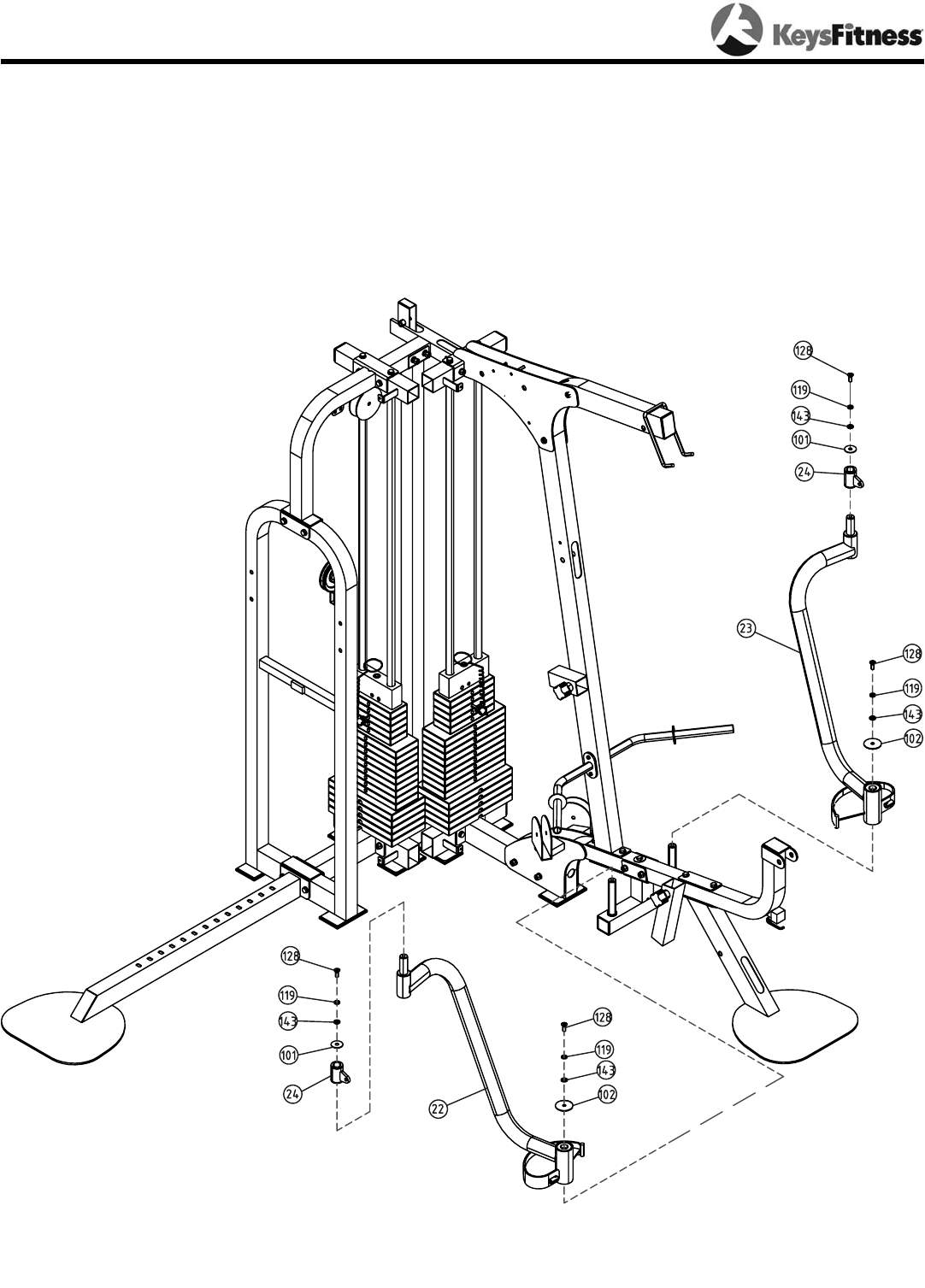 KeysFitness

128
119
143
101
24
23
128
119
143
102
128
119
143
101
24
22
128
119
143
102