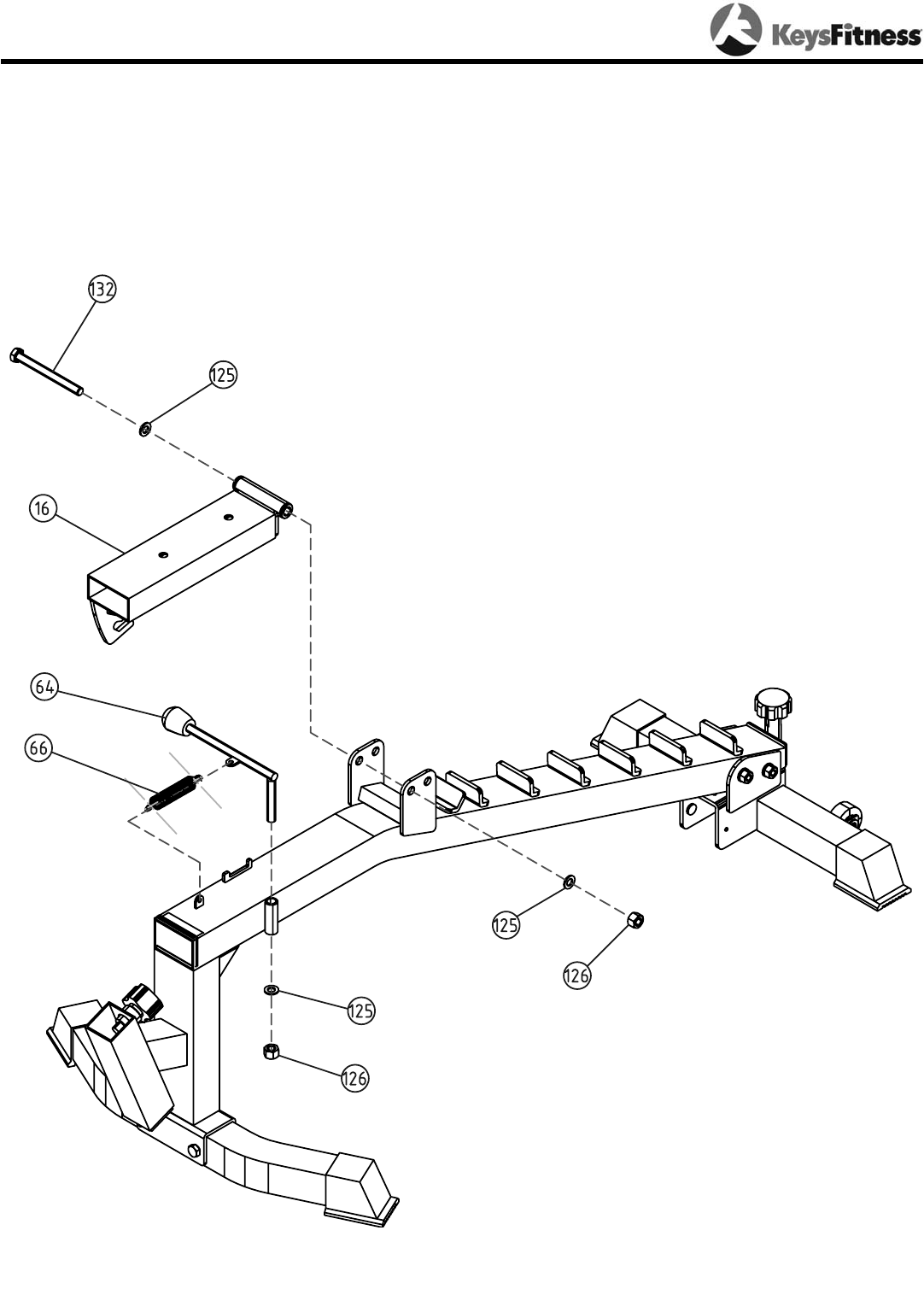 KeysFitness

132
125
16
64
66
125
126
125
126