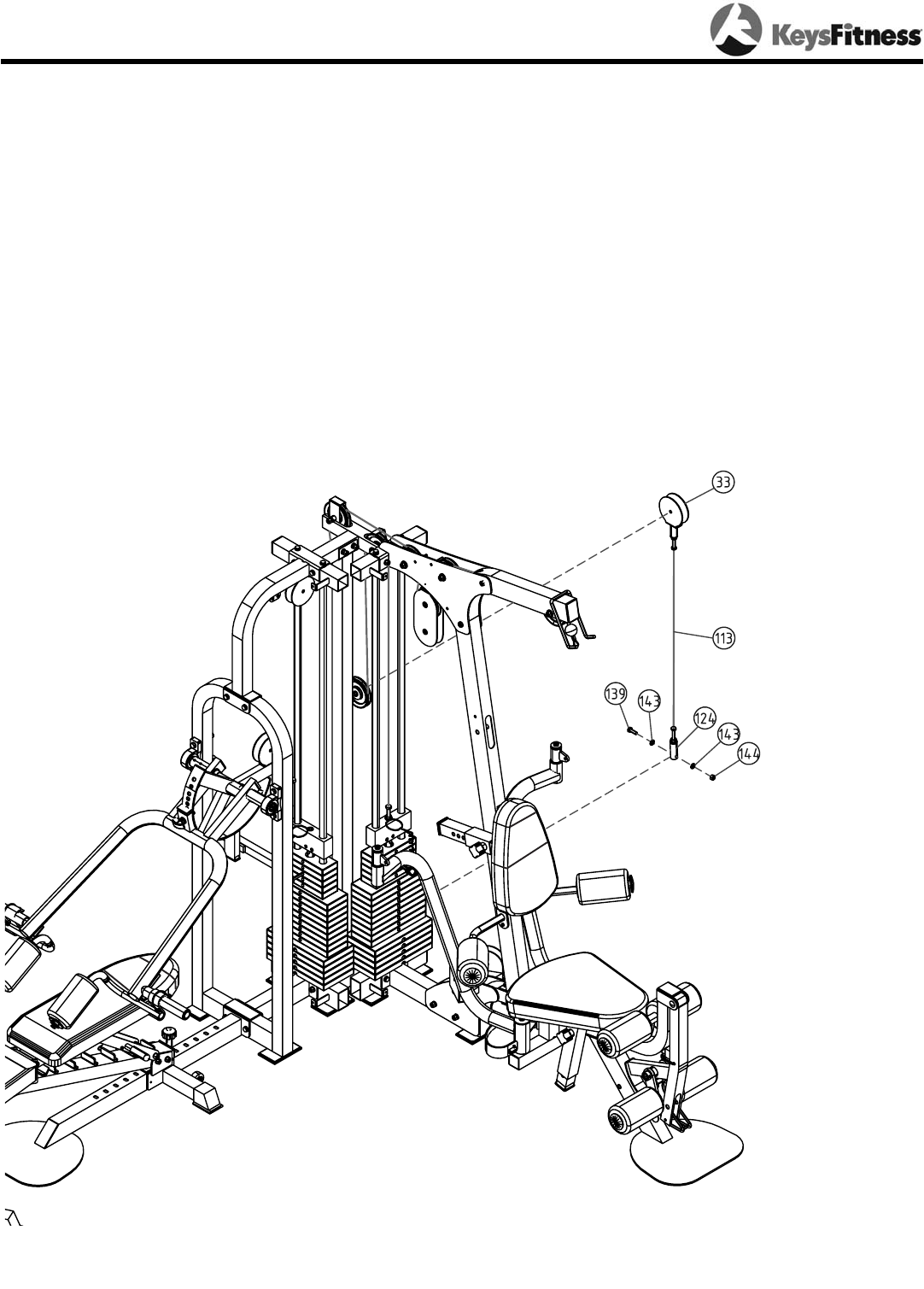 KeysFitness

33

113

139

143

124

143

144