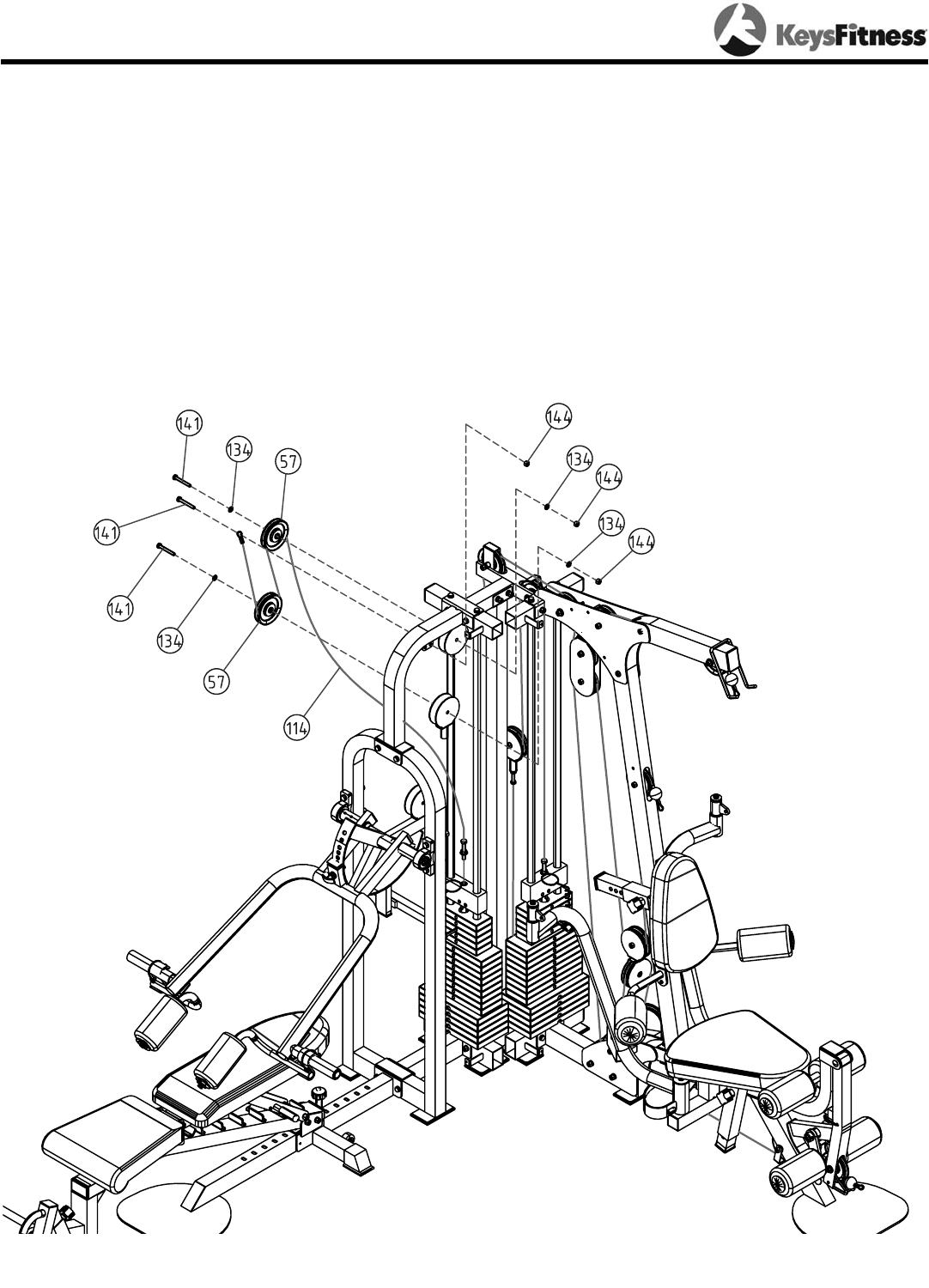 KeysFitness

141
134
57
141
141
134
57
114
144
134
144
134
144