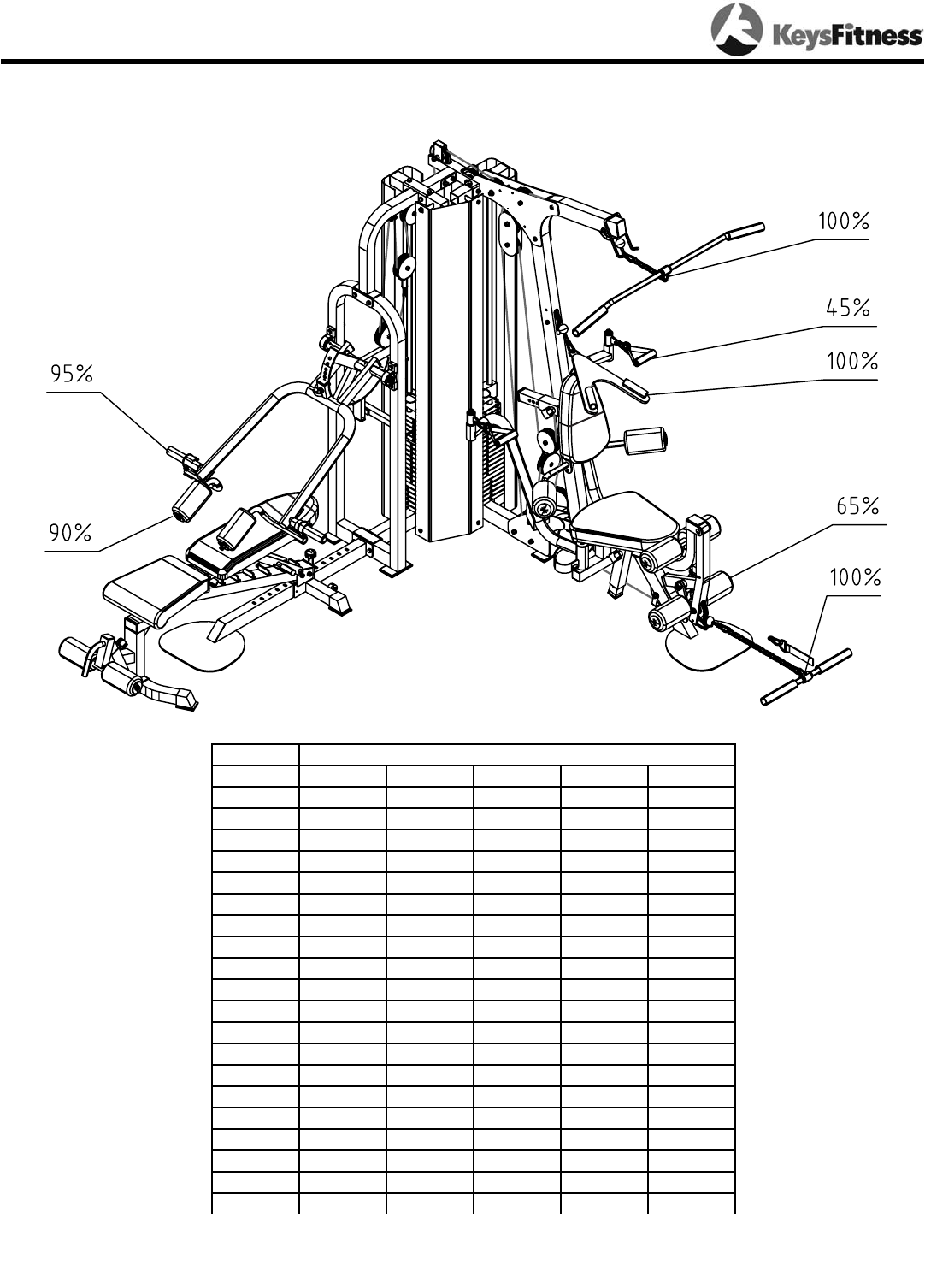 KeysFitness

100%

45%

100%

95%

90%

65%

100%