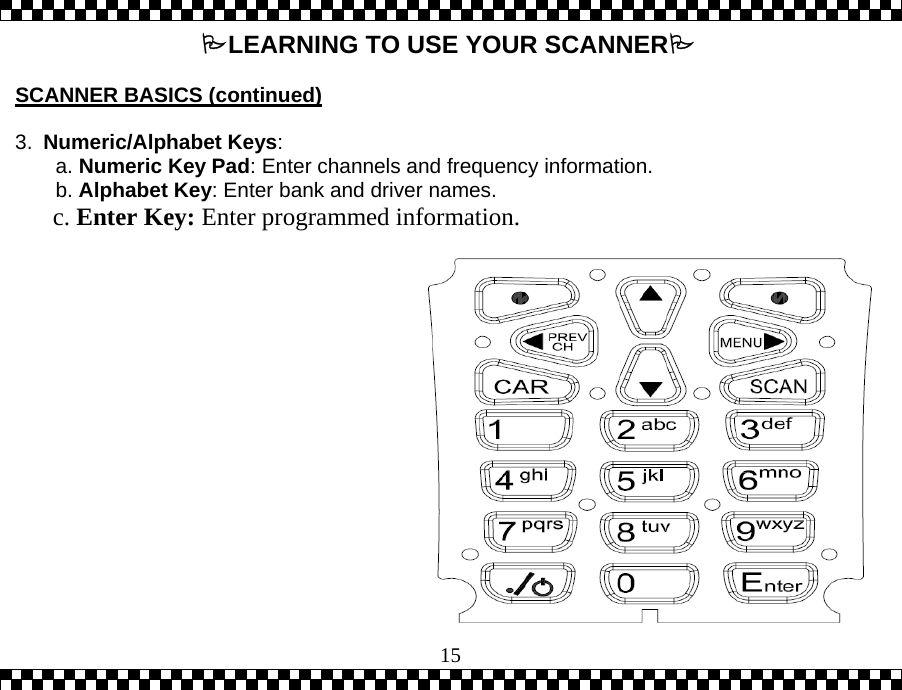 LEARNING TO USE YOUR SCANNER

SCANNER BASICS (continued)

3. Numeric/Alphabet Keys:

a. Numeric Key Pad: Enter channels and frequency information.

b. Alphabet Key: Enter bank and driver names.

c. Enter Key: Enter programmed information.

PREV CH

MENU

CAR

SCAN

1

2 abc

3 def

4 ghi

5 jkl

6 mno

7 pqrs

8 tuv

9 wxyz

./

0

Enter

15